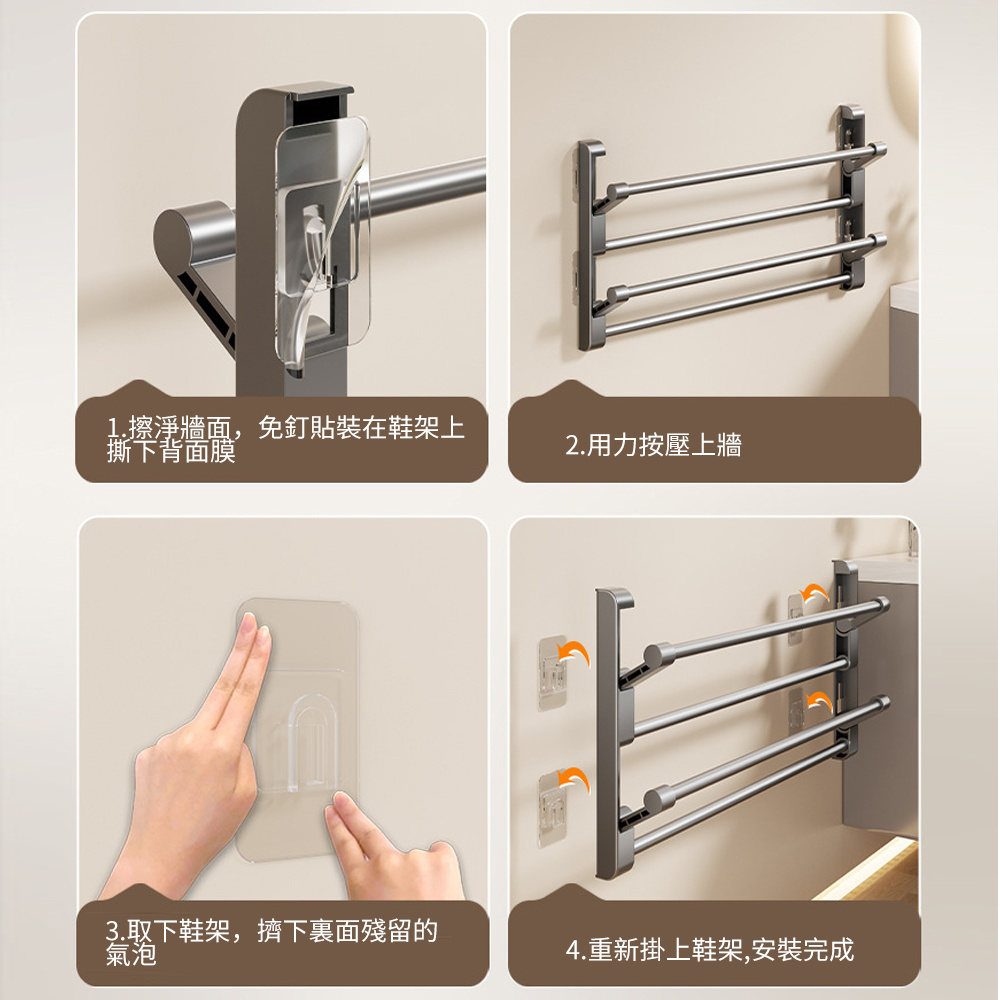 1.擦淨牆面，免釘貼裝在鞋架上撕下背面膜

2.用力按壓上牆

3.取下鞋架，擠下裏面殘留的氣泡

4.重新掛上鞋架,安裝完成