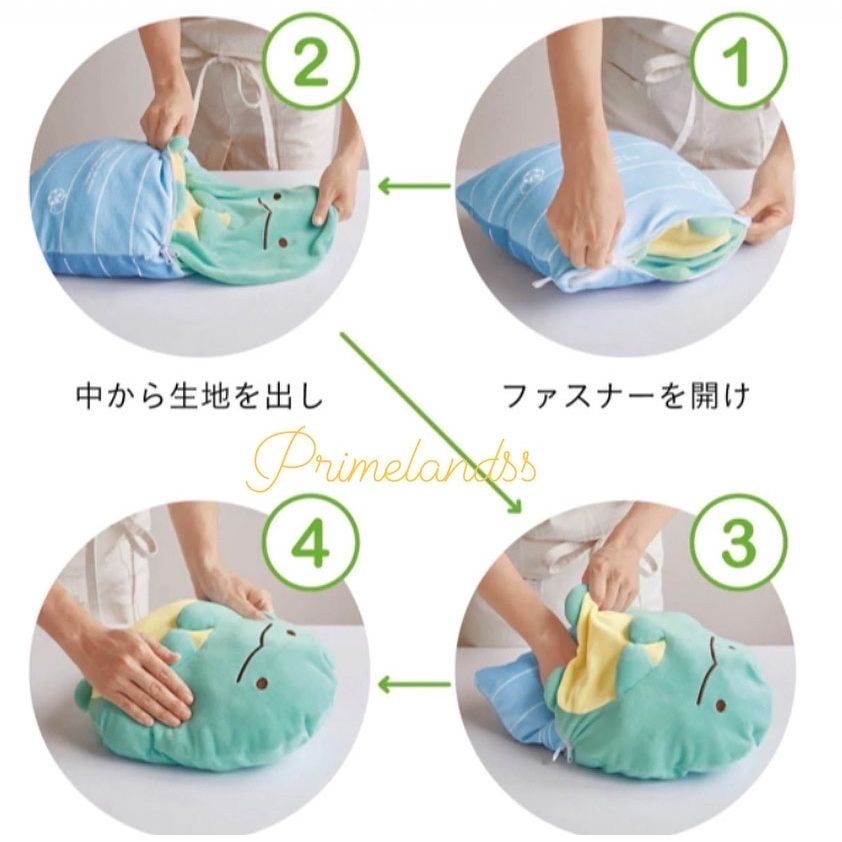 2

1

中から生地を出し

ファスナーを開け

Primelandss

4

3