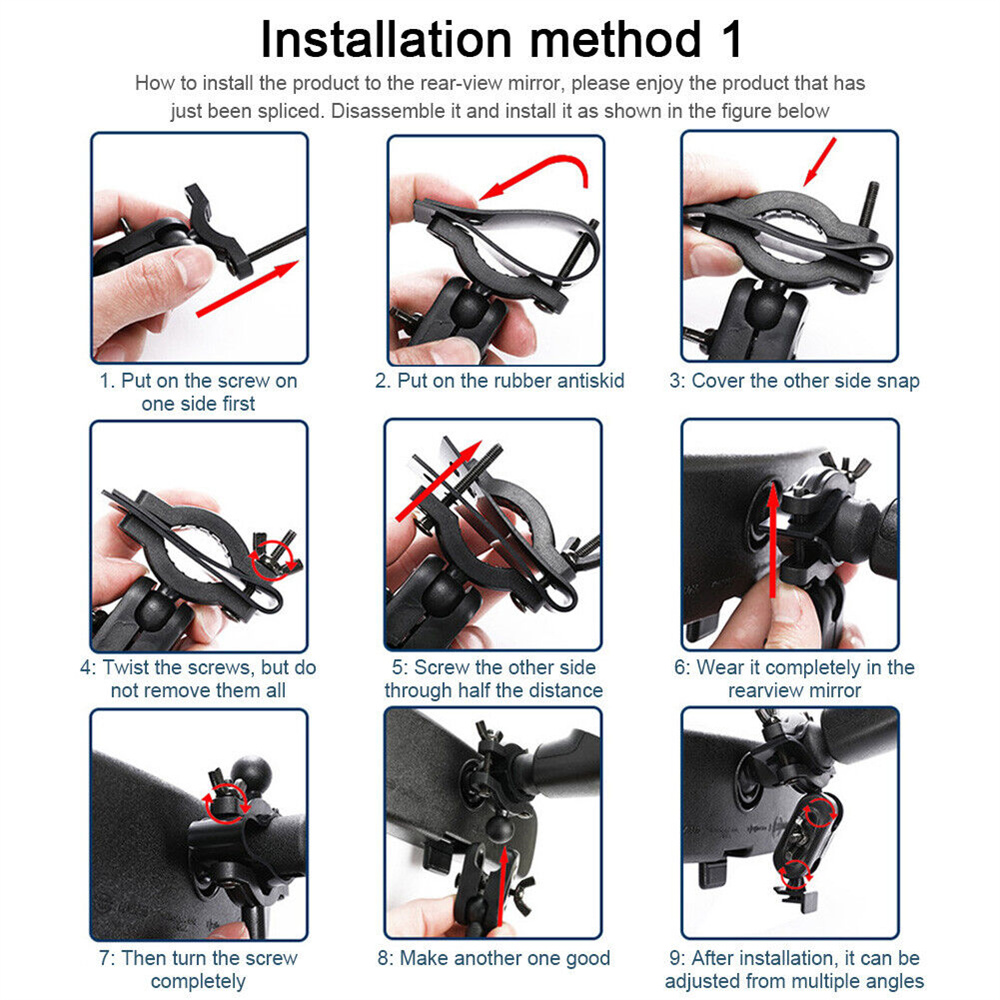 Installation method 1

How to install the product to the rear-view mirror, please enjoy the product that has just been spliced. Disassemble it and install it as shown in the figure below

1. Put on the screw on one side first

2. Put on the rubber antiskid

3: Cover the other side snap

4: Twist the screws, but do not remove them all

5: Screw the other side through half the distance

6: Wear it completely in the rearview mirror

7: Then turn the screw completely

8: Make another one good

9: After installation, it can be adjusted from multiple angles