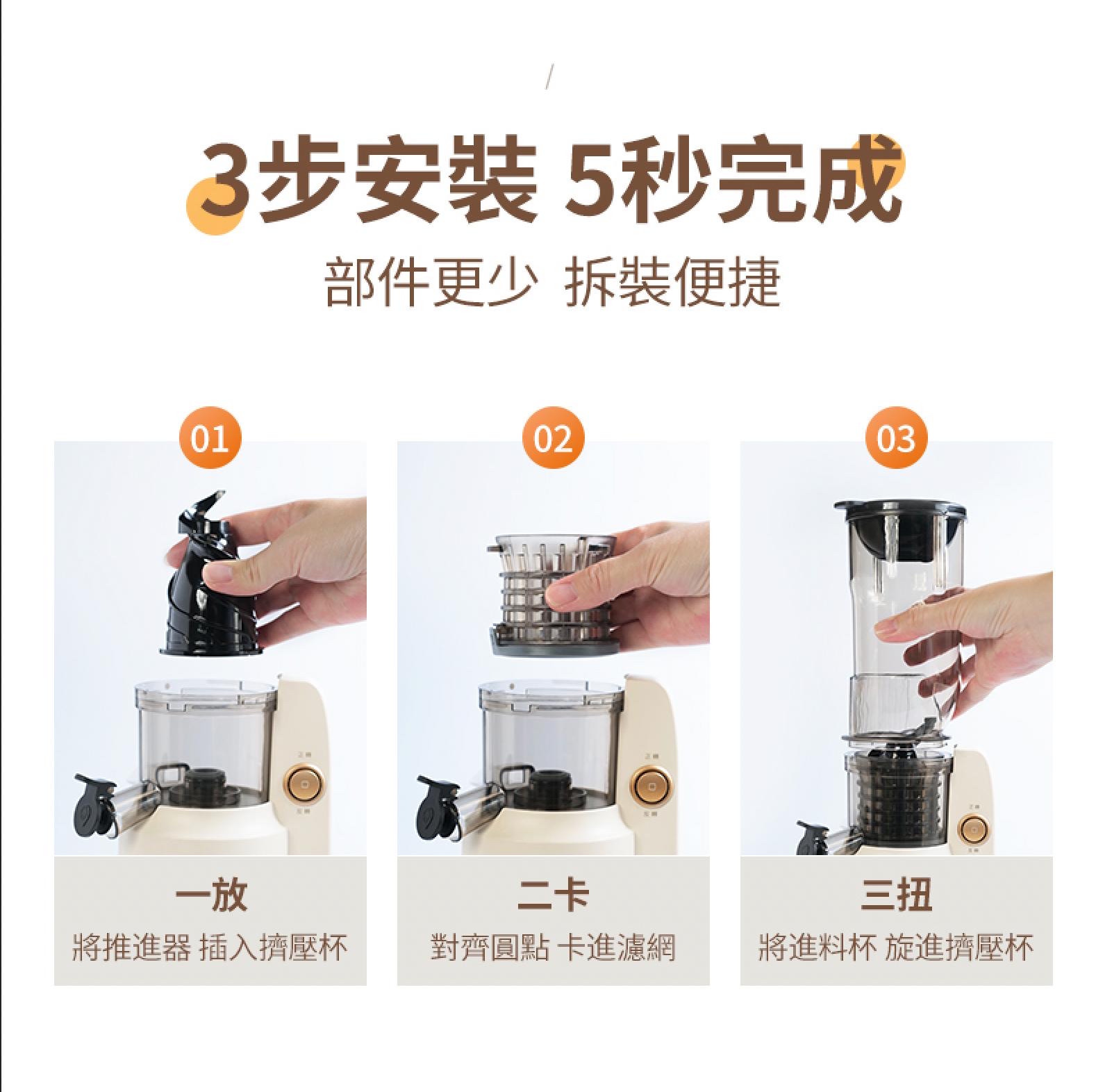 3步安裝 5秒完成

部件更少 拆裝便捷

01

一放

將推進器 插入擠壓杯

02

二卡

對齊圓點 卡進濾網

03

三扭

將進料杯 旋進擠壓杯