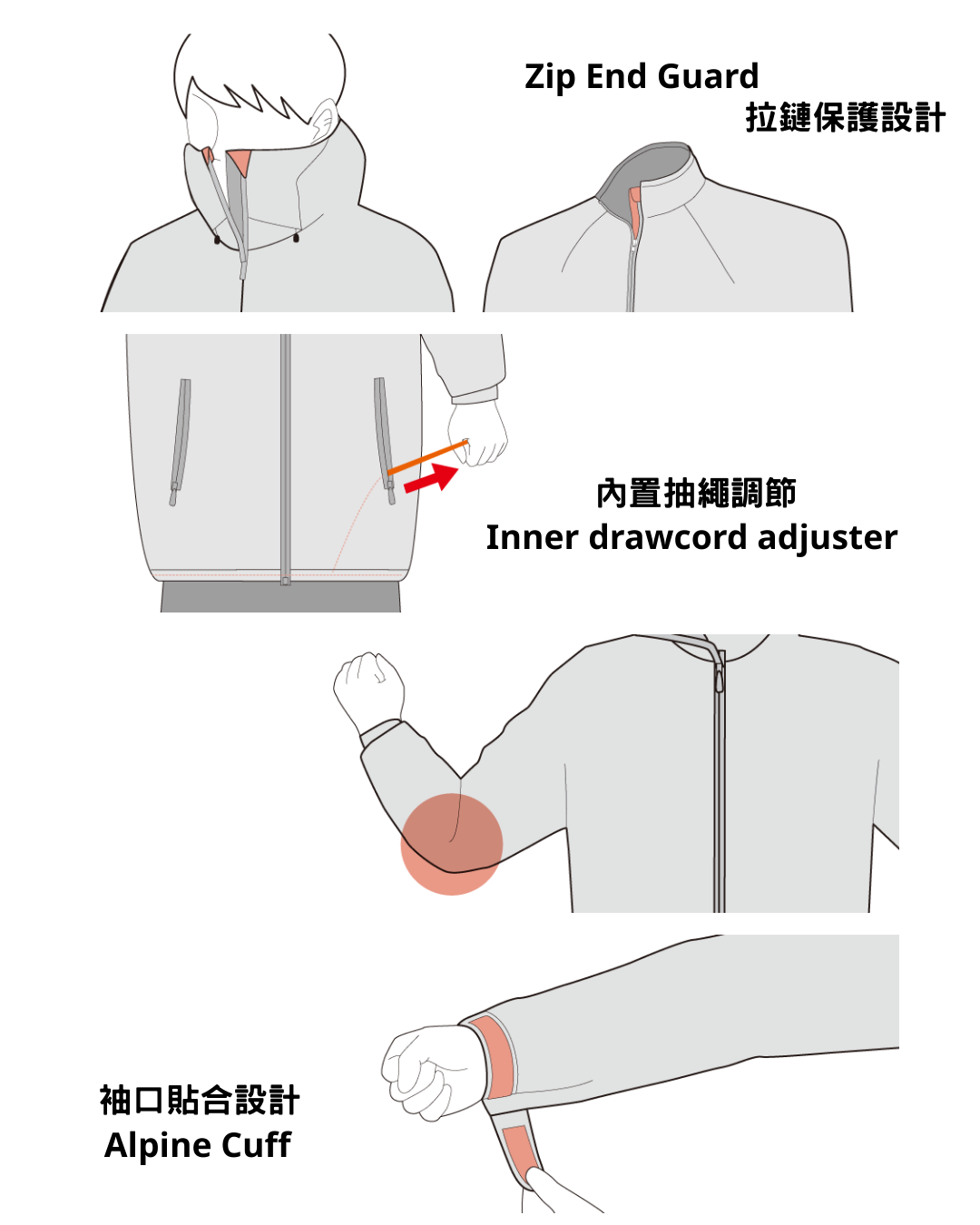 Zip End Guard
拉鏈保護設計

內置抽繩調節
Inner drawcord adjuster

袖口貼合設計
Alpine Cuff