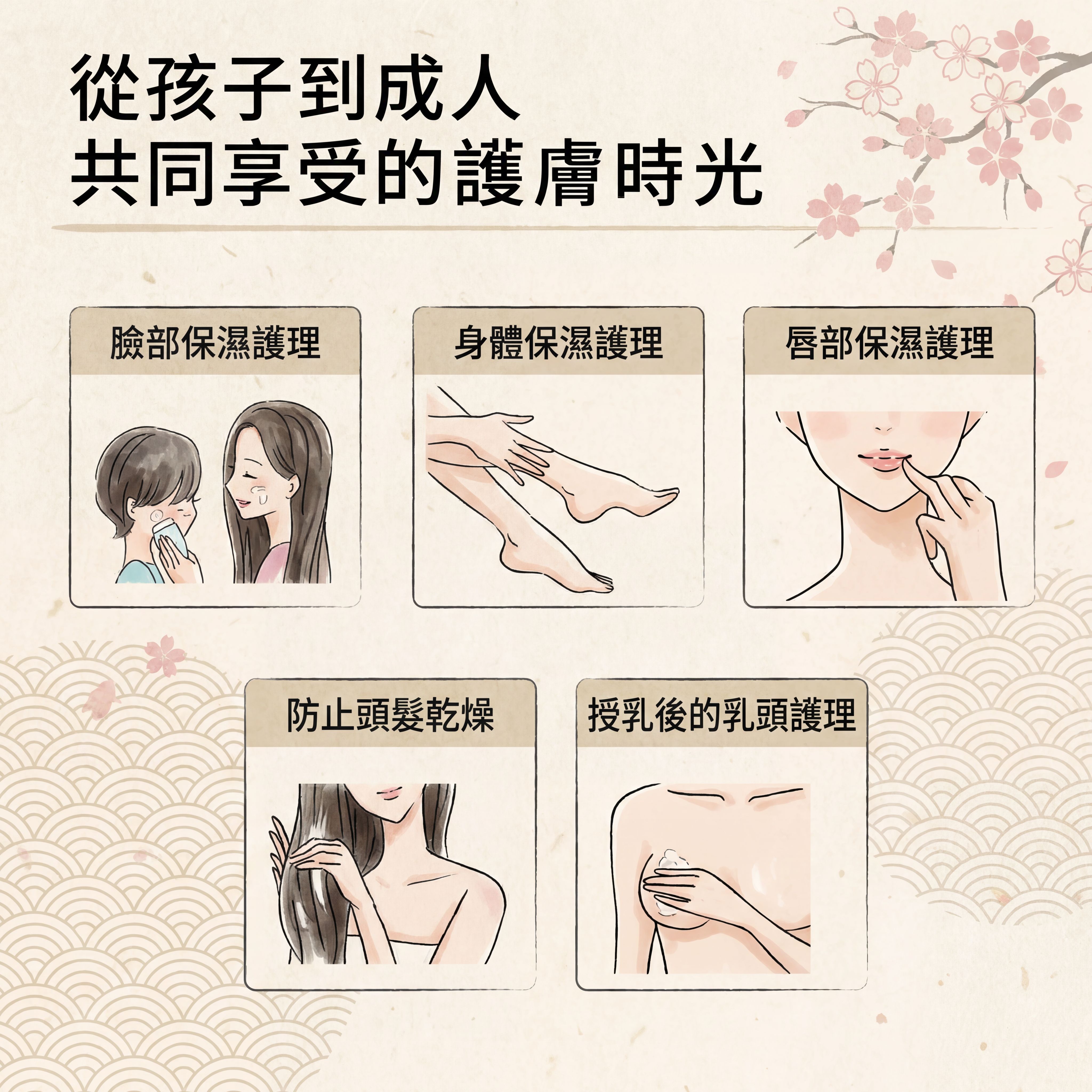 從孩子到成人
共同享受的護膚時光

臉部保濕護理

身體保濕護理

唇部保濕護理

防止頭髮乾燥

授乳後的乳頭護理