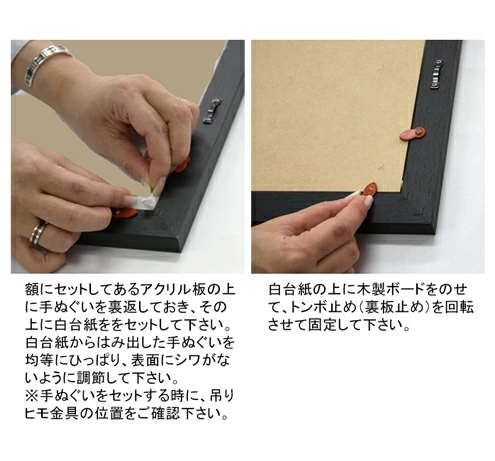 額にセットしてあるアクリル板の上に手ぬぐいを裏返しておき、その上に白台紙ををセットして下さい。白台紙からはみ出した手ぬぐいを均等にひっぱり、表面にシワがないように調節して下さい。
※手ぬぐいをセットする時に、吊りヒモ金具の位置をご確認下さい。

白台紙の上に木製ボードをのせて、トンボ止め（裏板止め）を回転させて固定して下さい。