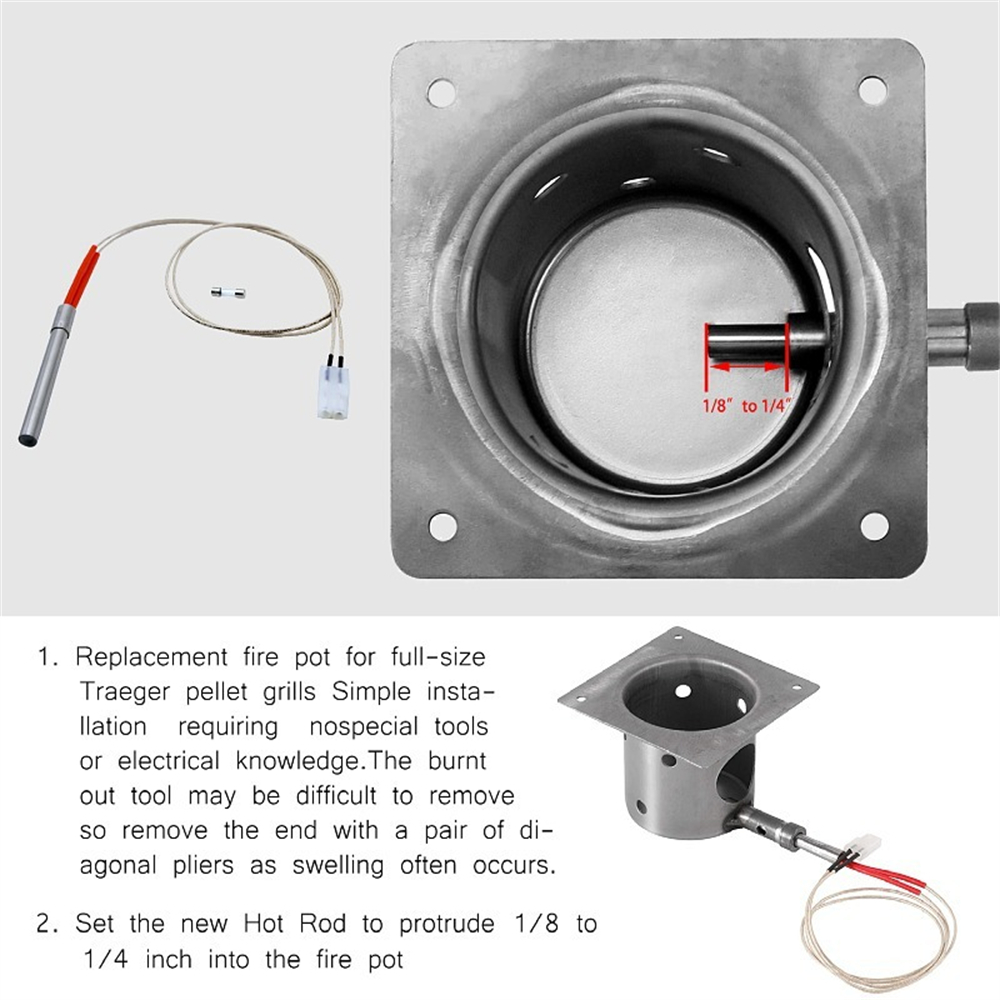 1/8" to 1/4"

1. Replacement fire pot for full-size Traeger pellet grills Simple installation requiring nospecial tools or electrical knowledge.The burnt out tool may be difficult to remove so remove the end with a pair of diagonal pliers as swelling often occurs.

2. Set the new Hot Rod to protrude 1/8 to 1/4 inch into the fire pot