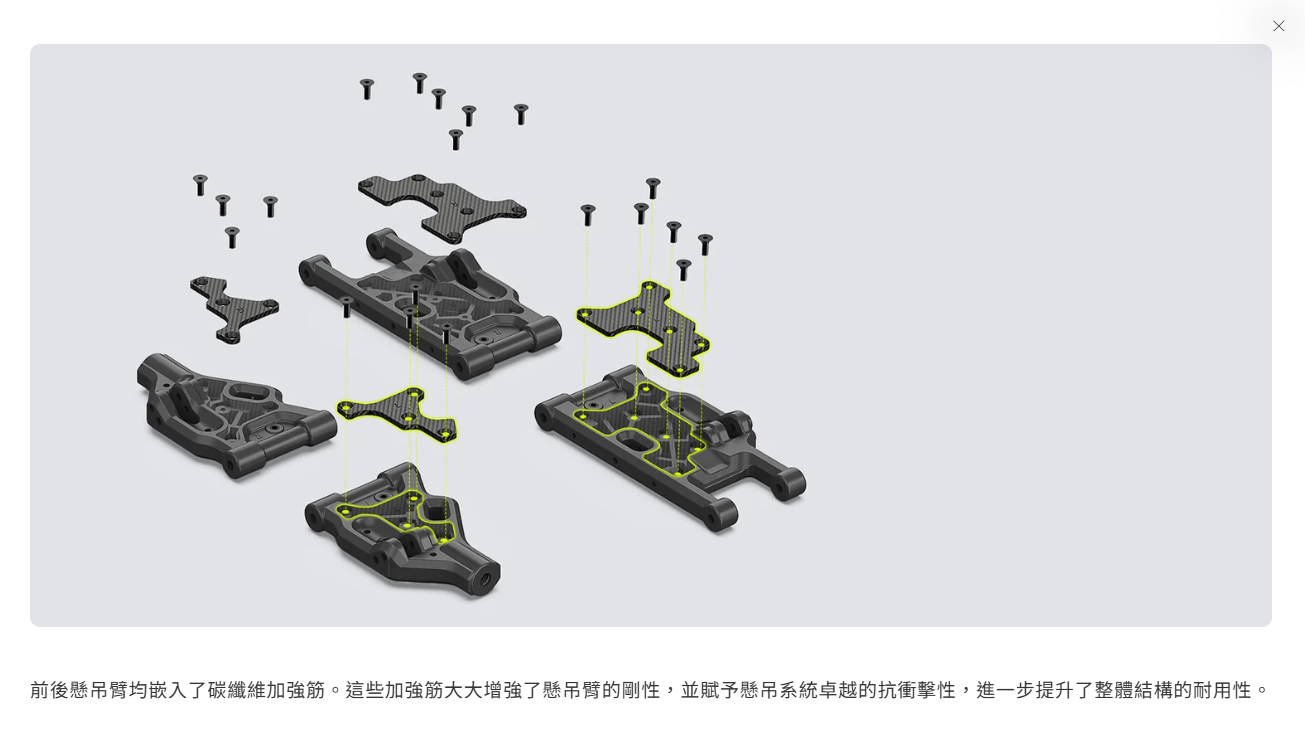 前後懸吊臂均嵌入了碳纖維加強筋。這些加強筋大大增強了懸吊臂的剛性，並賦予懸吊系統卓越的抗衝擊性，進一步提升了整體結構的耐用性。