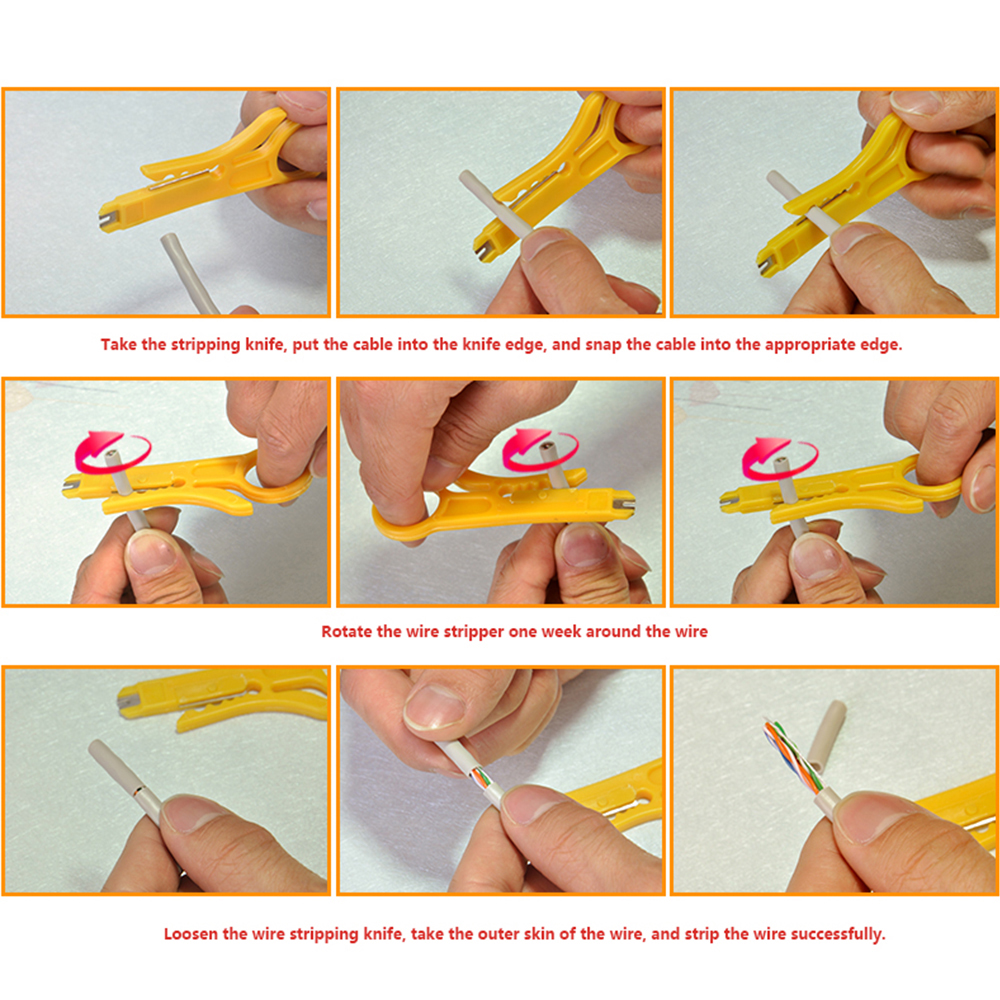 Take the stripping knife, put the cable into the knife edge, and snap the cable into the appropriate edge.

Rotate the wire stripper one week around the wire

Loosen the wire stripping knife, take the outer skin of the wire, and strip the wire successfully.