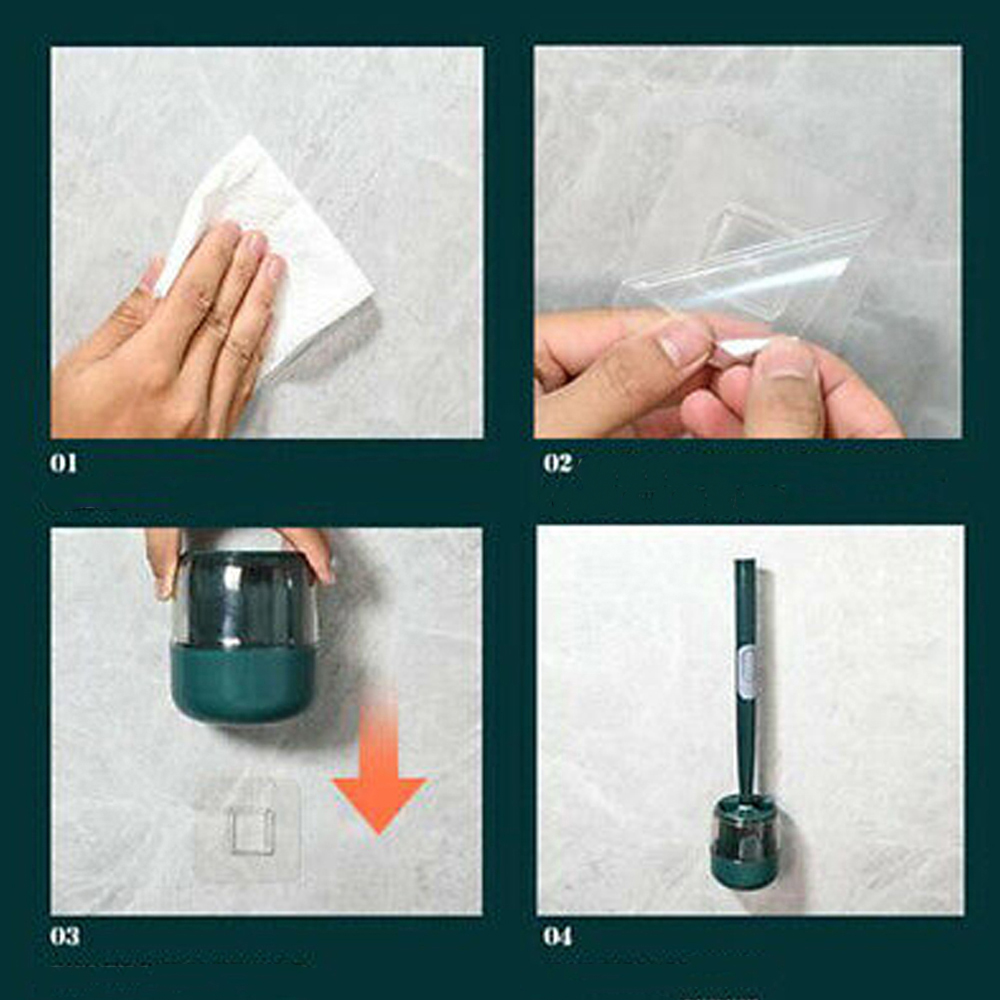 01

02

03

04