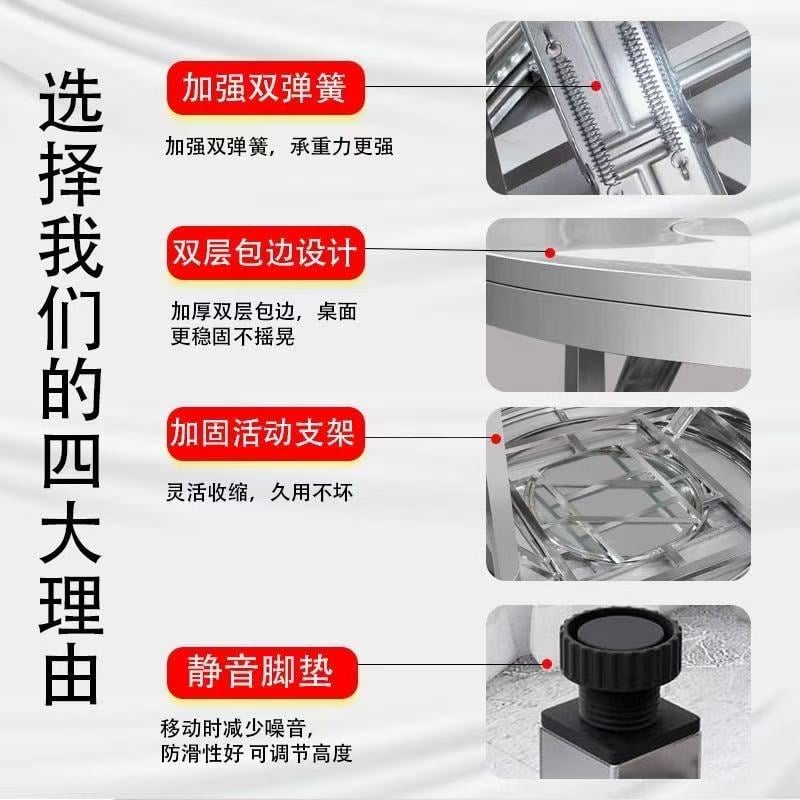 选择我们的四大理由

加强双弹簧

加强双弹簧，承重力更强

双层包边设计

加厚双层包边，桌面更稳固不摇晃

加固活动支架

灵活收缩，久用不坏

静音脚垫

移动时减少噪音，防滑性好 可调节高度