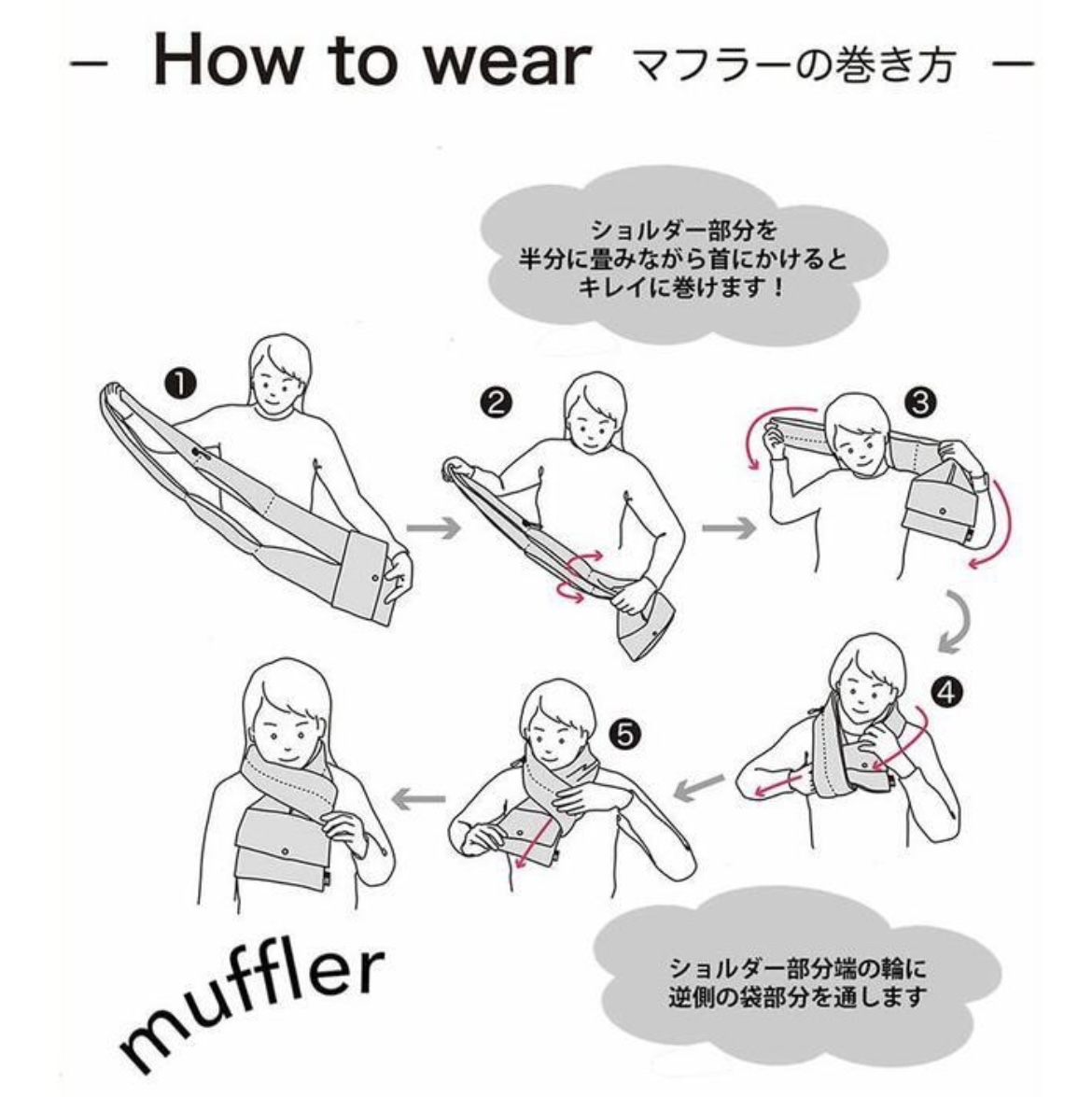 — How to wear マフラーの巻き方 —

ショルダー部分を
半分に畳みながら首にかけると
キレイに巻けます！

❶

❷

❸

❹

❺

muffler

ショルダー部分端の輪に
逆側の袋部分を通します