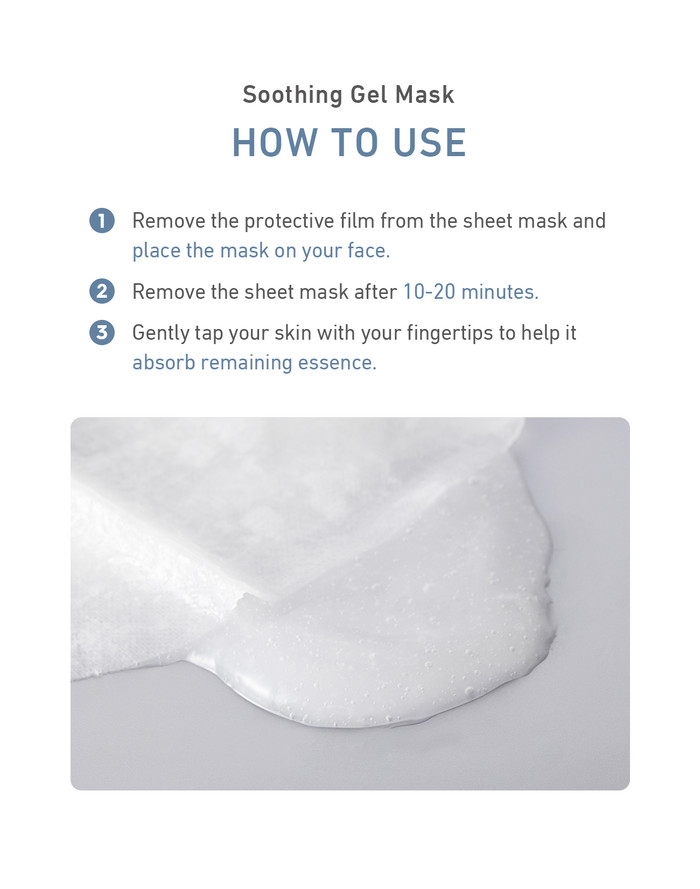 Soothing Gel Mask

HOW TO USE

1 Remove the protective film from the sheet mask and place the mask on your face.

2 Remove the sheet mask after 10-20 minutes.

3 Gently tap your skin with your fingertips to help it absorb remaining essence.