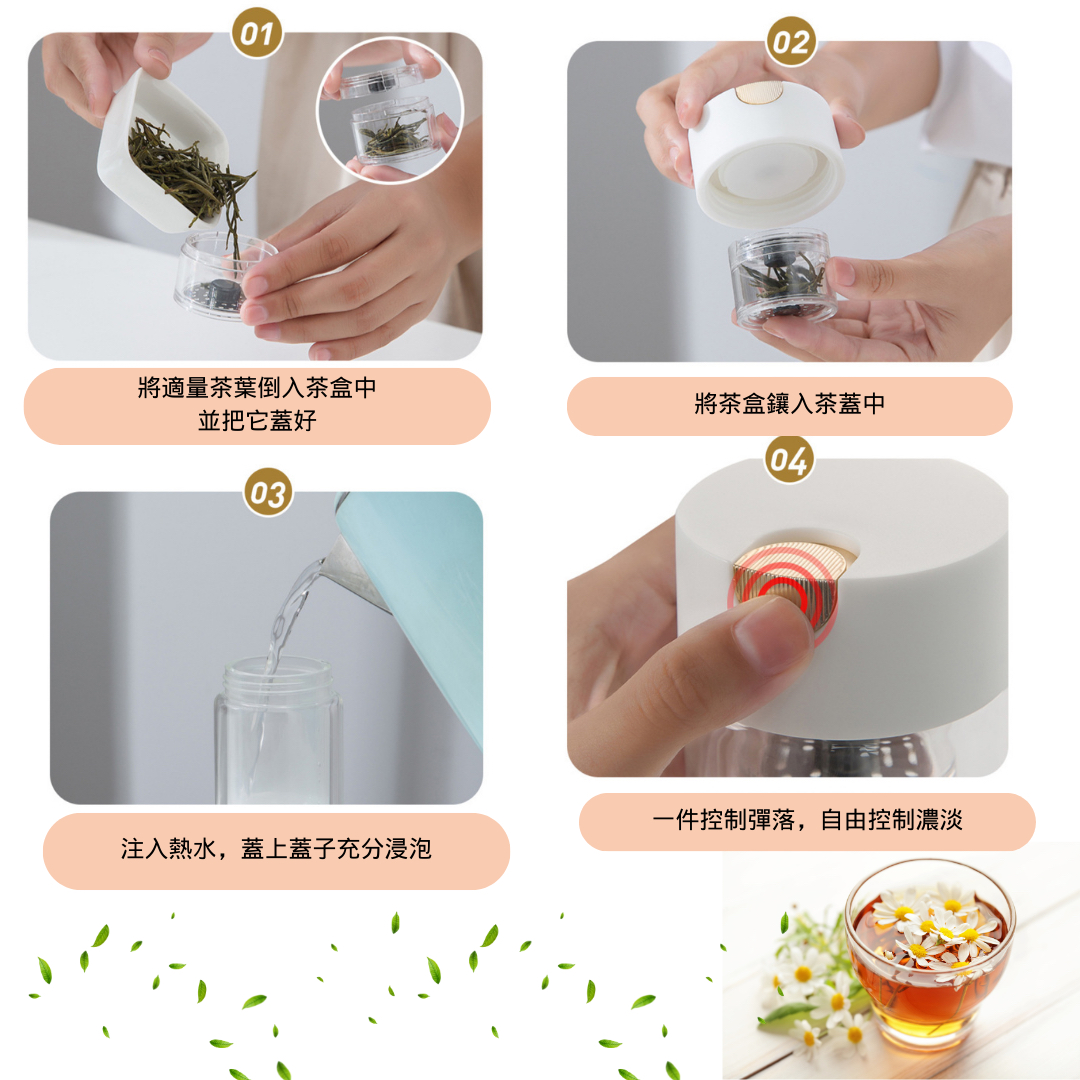 01

將適量茶葉倒入茶盒中
並把它蓋好

02

將茶盒鑲入茶蓋中

03

注入熱水，蓋上蓋子充分浸泡

04

一件控制彈落，自由控制濃淡