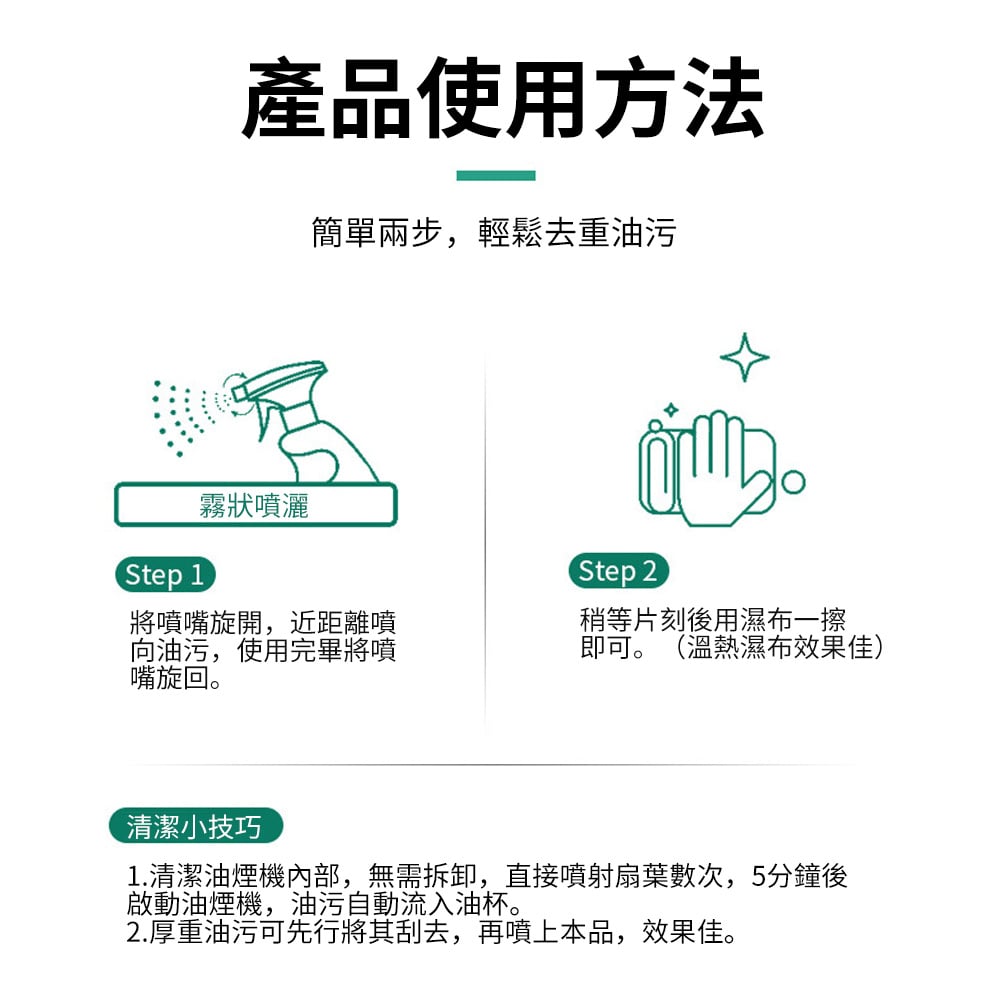 產品使用方法

簡單兩步，輕鬆去重油污

霧狀噴灑

Step 1

將噴嘴旋開，近距離噴向油污，使用完畢將噴嘴旋回。

Step 2

稍等片刻後用濕布一擦即可。（溫熱濕布效果佳）

清潔小技巧

1.清潔油煙機內部，無需拆卸，直接噴射扇葉數次，5分鐘後啟動油煙機，油污自動流入油杯。
2.厚重油污可先行將其刮去，再噴上本品，效果佳。