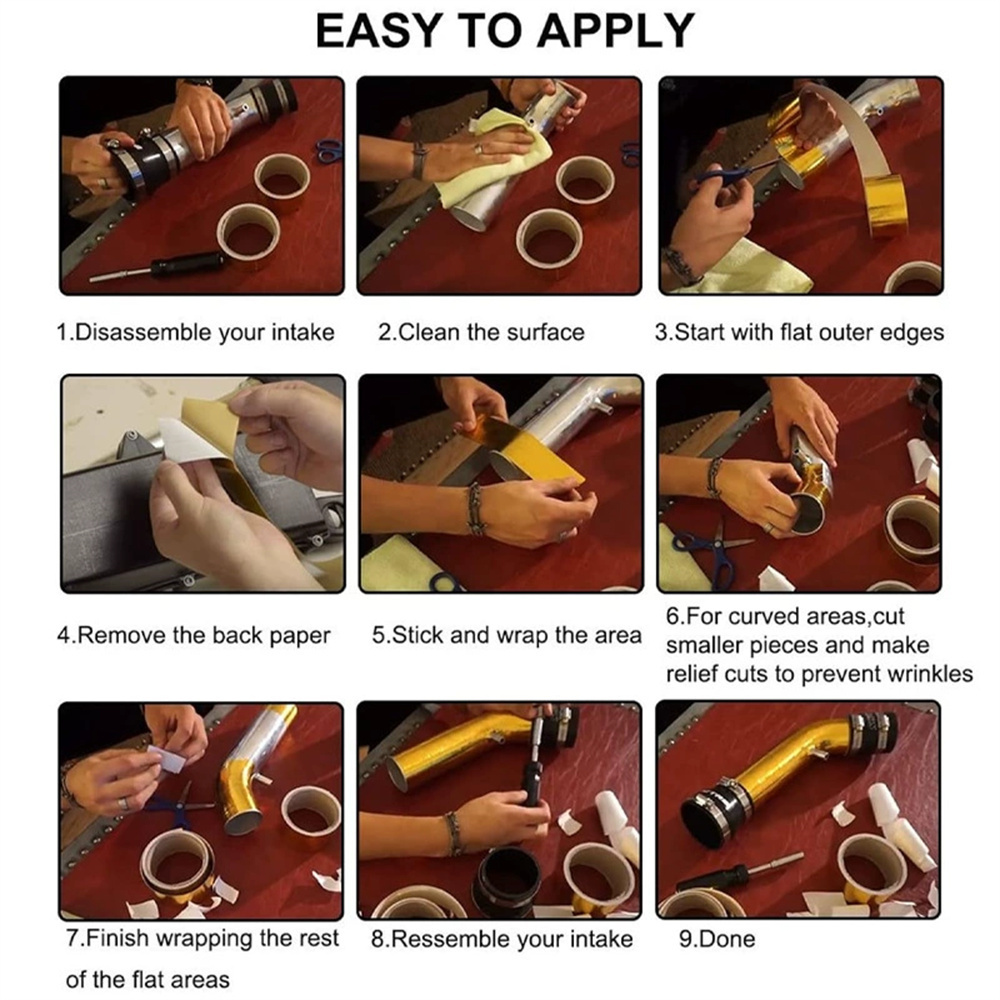 EASY TO APPLY

1.Disassemble your intake

2.Clean the surface

3.Start with flat outer edges

4.Remove the back paper

5.Stick and wrap the area

6.For curved areas,cut smaller pieces and make relief cuts to prevent wrinkles

7.Finish wrapping the rest of the flat areas

8.Ressemble your intake

9.Done