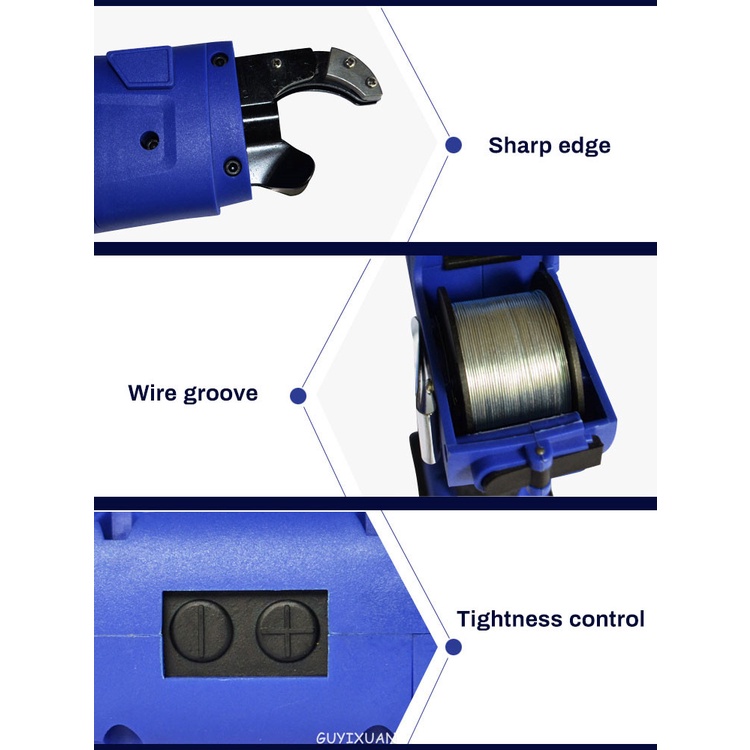 Sharp edge

Wire groove

Tightness control

GUYIXUAN