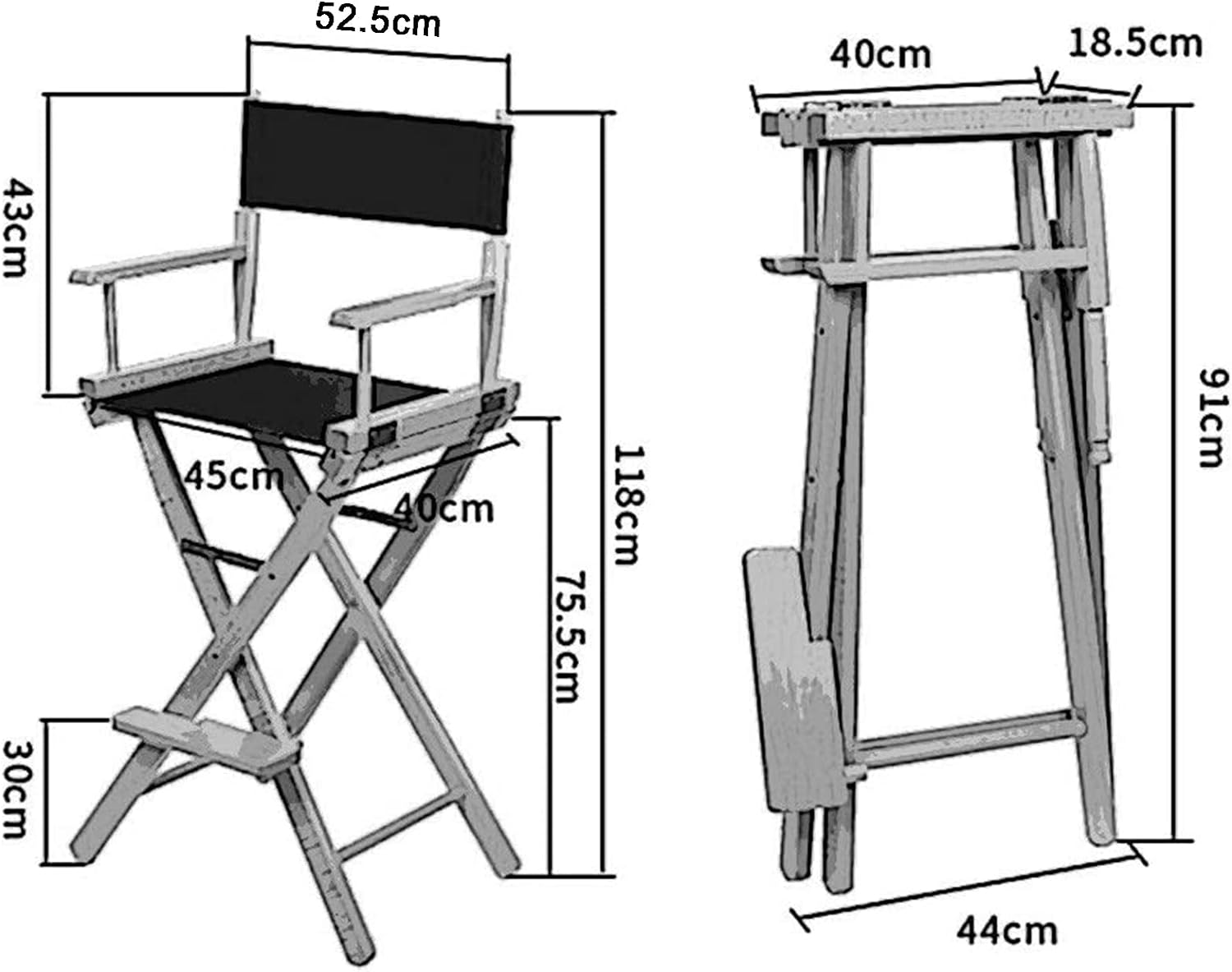 52.5cm

43cm

45cm

40cm

118cm

75.5cm

30cm

40cm

18.5cm

91cm

44cm