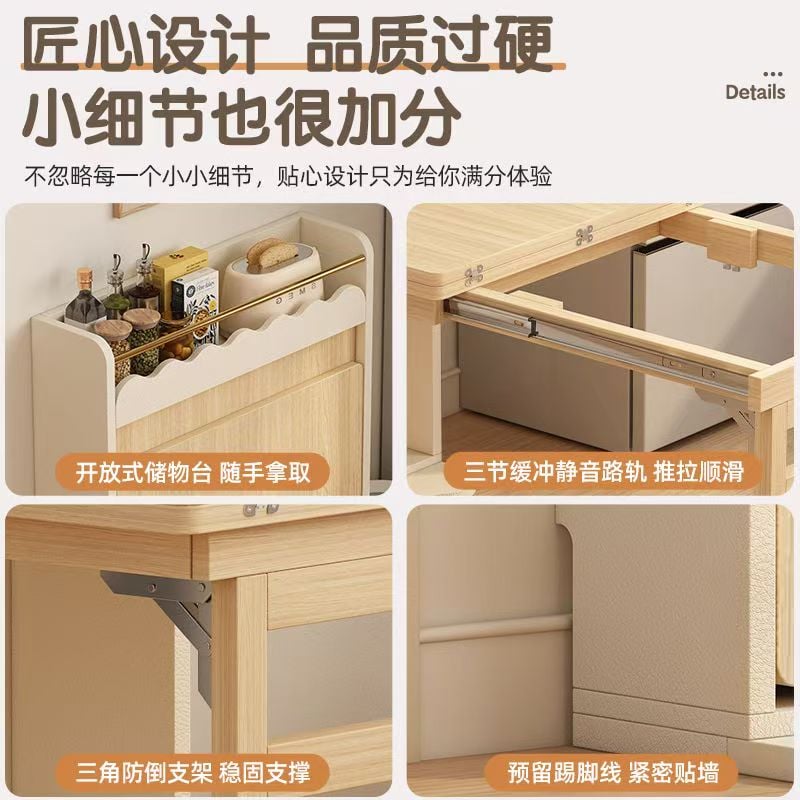 匠心设计 品质过硬
小细节也很加分

...
Details

不忽略每一个小小细节，贴心设计只为给你满分体验

SMEG

开放式储物台 随手拿取

三节缓冲静音路轨 推拉顺滑

三角防倒支架 稳固支撑

预留踢脚线 紧密贴墙