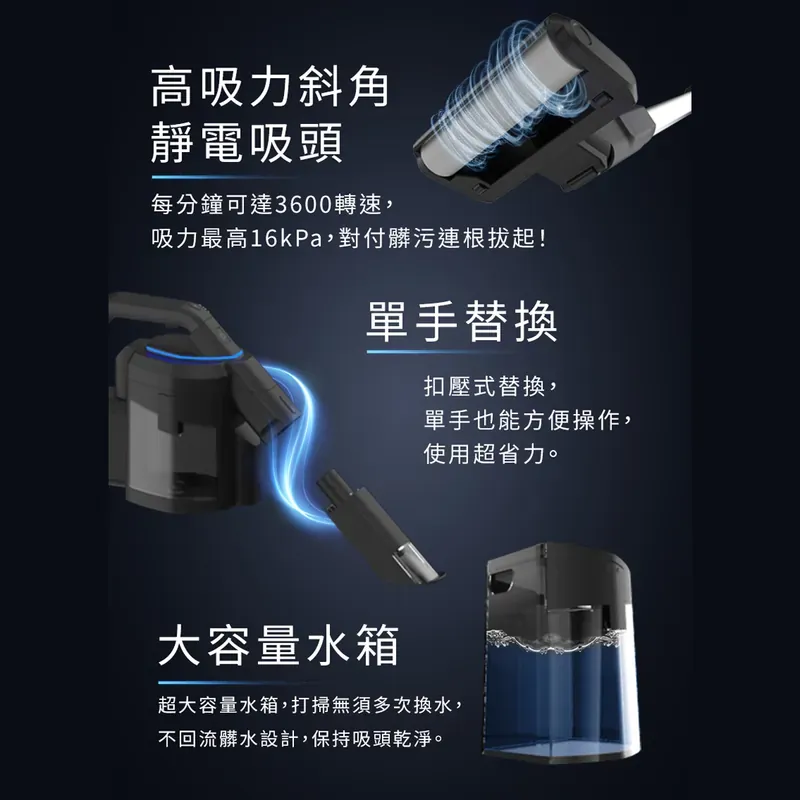 高吸力斜角
靜電吸頭

每分鐘可達3600轉速，
吸力最高16kPa，對付髒污連根拔起！

單手替換

扣壓式替換，
單手也能方便操作，
使用超省力。

大容量水箱

超大容量水箱，打掃無須多次換水，
不回流髒水設計，保持吸頭乾淨。