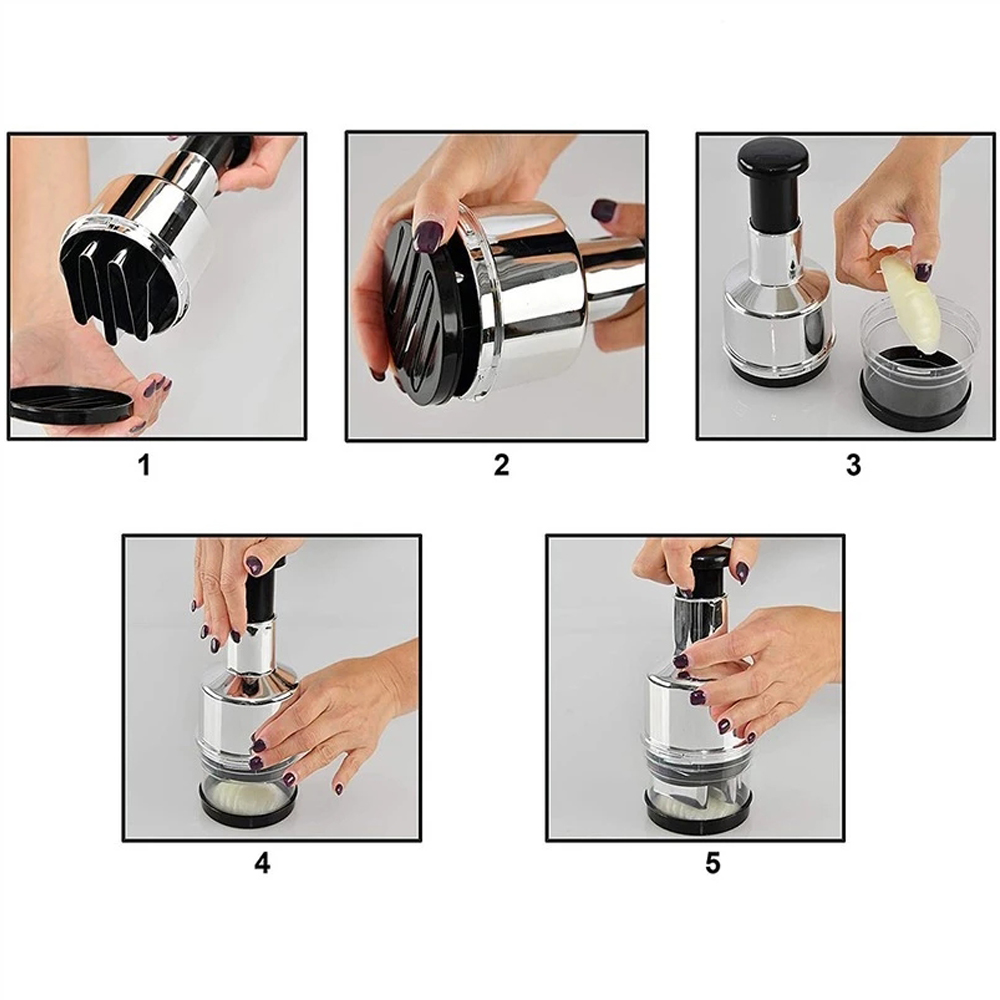 1

2

3

4

5