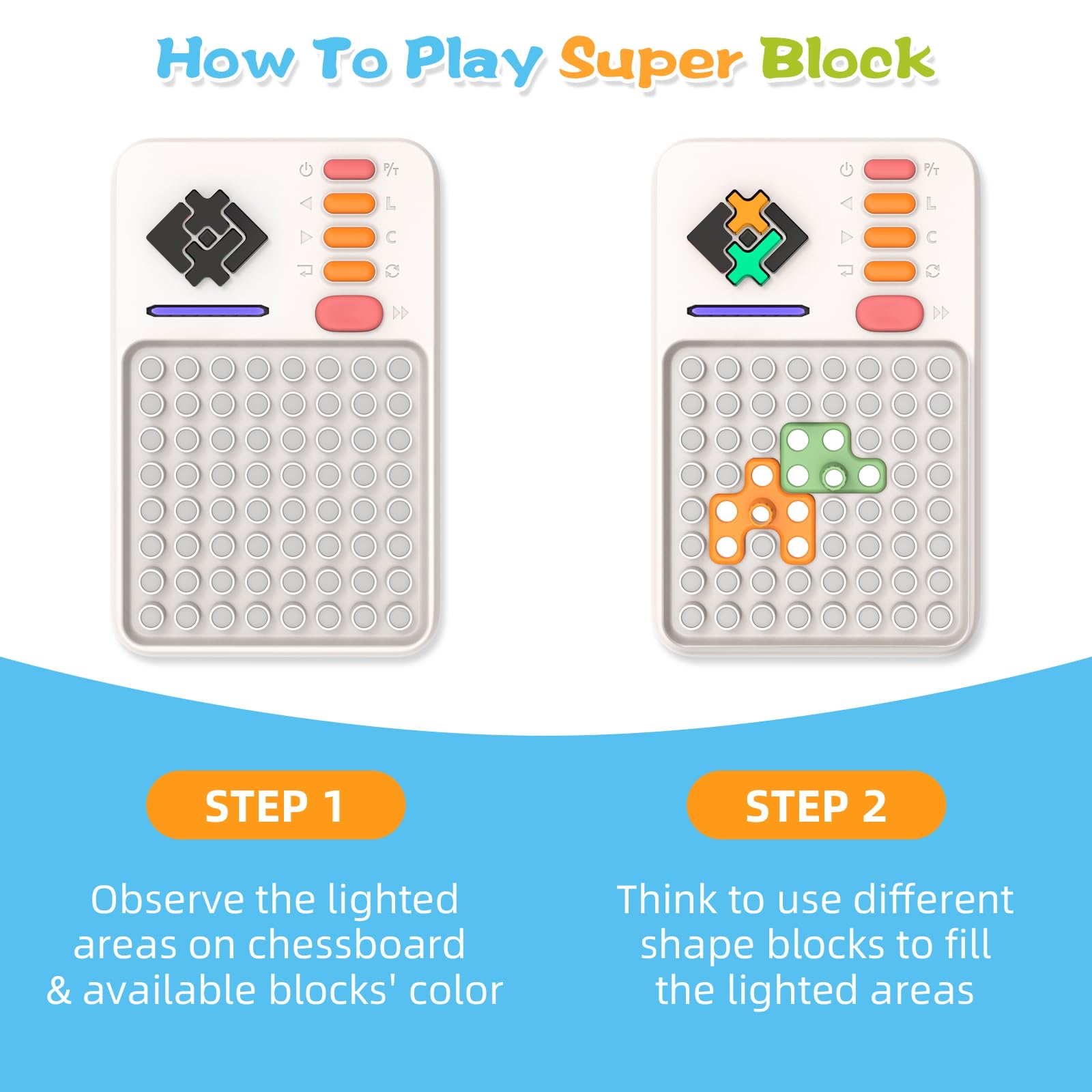 How To Play Super Block

P/T
L
C

P/T
L
C

STEP 1

Observe the lighted areas on chessboard & available blocks' color

STEP 2

Think to use different shape blocks to fill the lighted areas