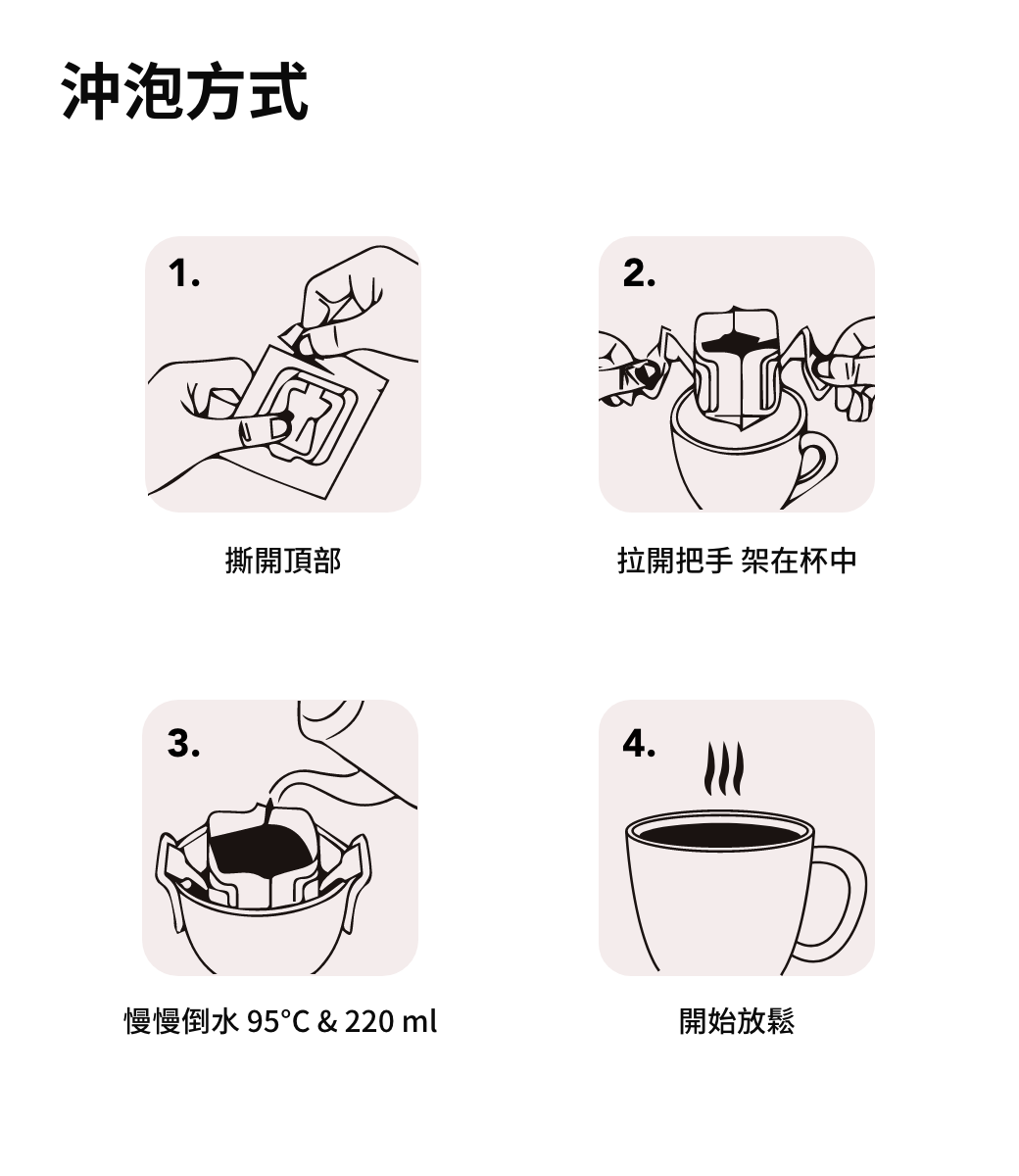 沖泡方式

1.

撕開頂部

2.

拉開把手 架在杯中

3.

慢慢倒水 95°C & 220 ml

4.

開始放鬆