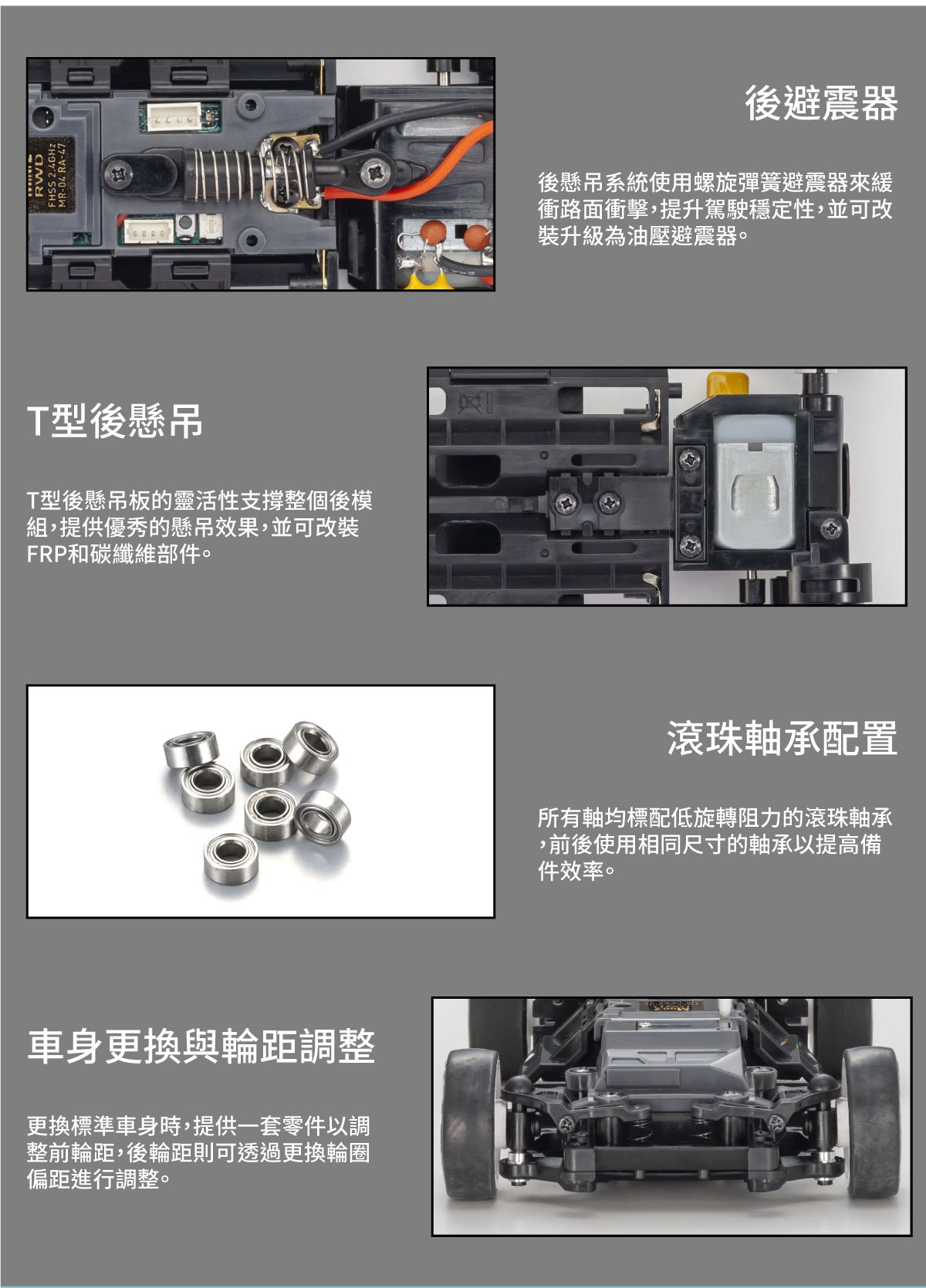 RWD
FHSS 2.4GHz
MR-04 RA-47

後避震器

後懸吊系統使用螺旋彈簧避震器來緩衝路面衝擊，提升駕駛穩定性，並可改裝升級為油壓避震器。

T型後懸吊

T型後懸吊板的靈活性支撐整個後模組，提供優秀的懸吊效果，並可改裝FRP和碳纖維部件。

滾珠軸承配置

所有軸均標配低旋轉阻力的滾珠軸承，前後使用相同尺寸的軸承以提高備件效率。

車身更換與輪距調整

更換標準車身時，提供一套零件以調整前輪距，後輪距則可透過更換輪圈偏距進行調整。