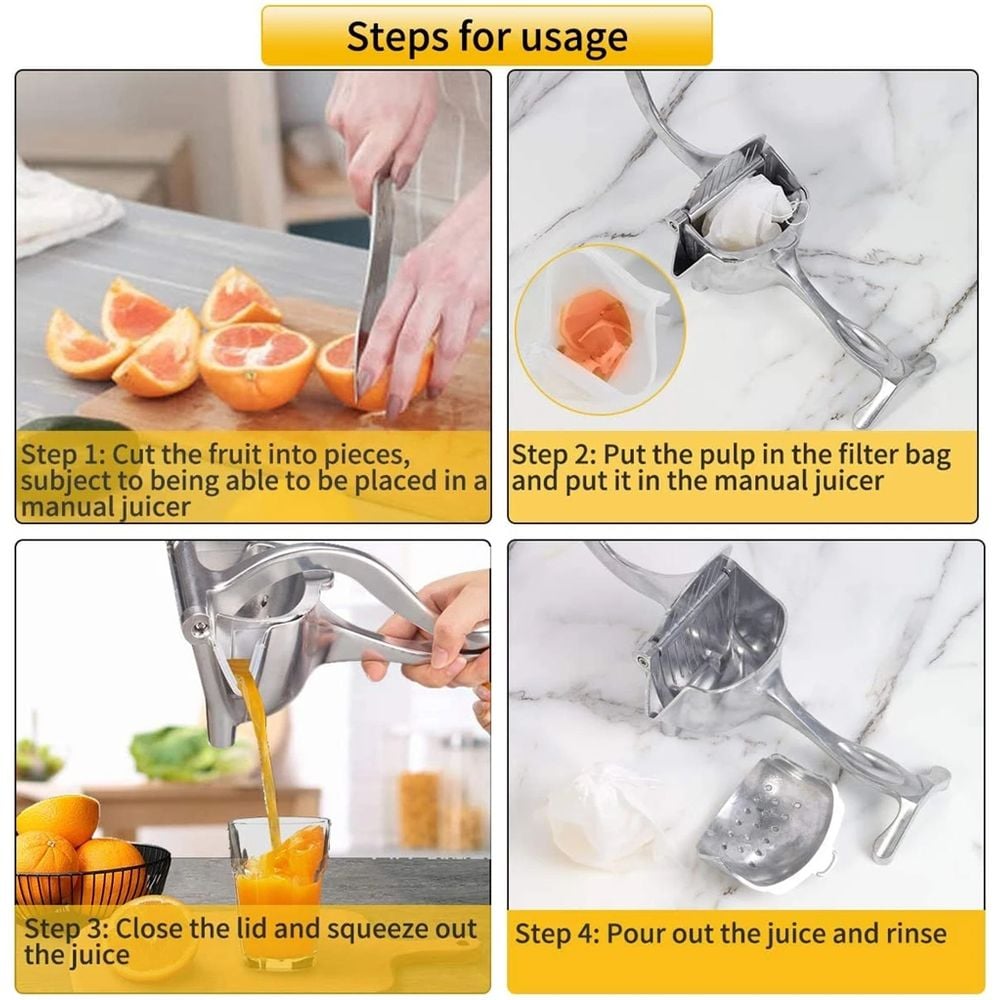 Steps for usage

Step 1: Cut the fruit into pieces, subject to being able to be placed in a manual juicer

Step 2: Put the pulp in the filter bag and put it in the manual juicer

Step 3: Close the lid and squeeze out the juice

Step 4: Pour out the juice and rinse