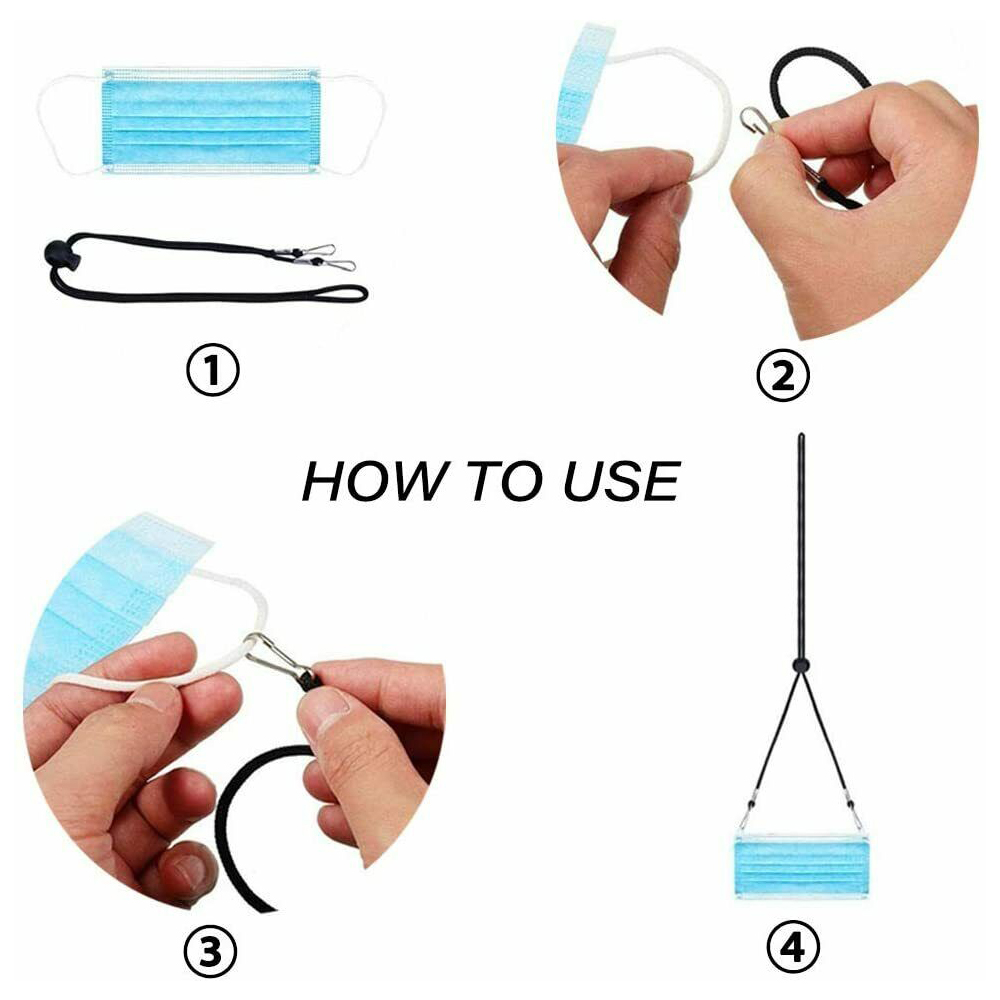 ①

②

HOW TO USE

③

④