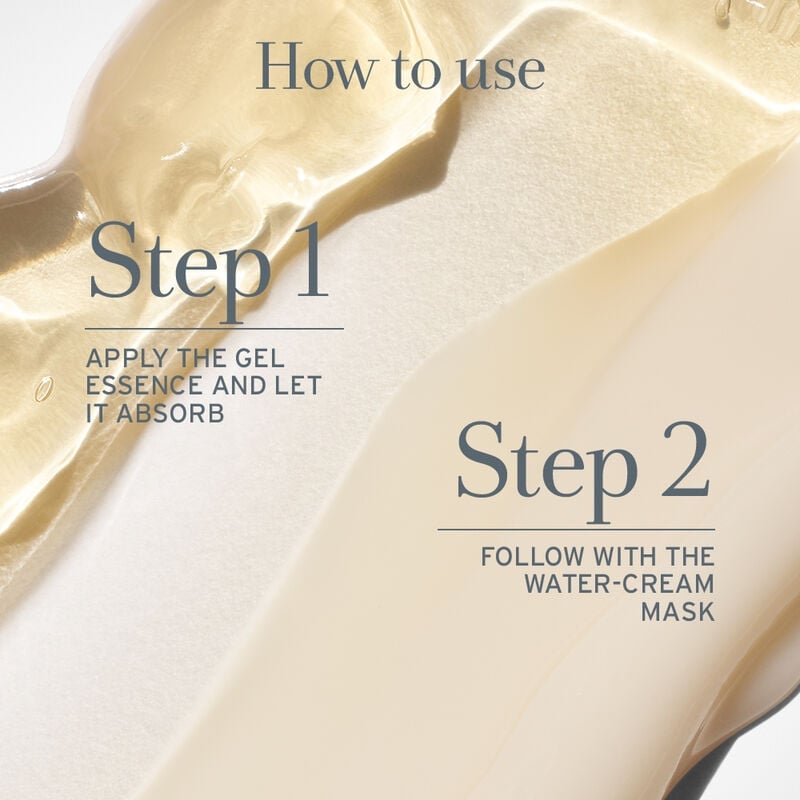 How to use

Step 1

APPLY THE GEL ESSENCE AND LET IT ABSORB

Step 2

FOLLOW WITH THE WATER-CREAM MASK