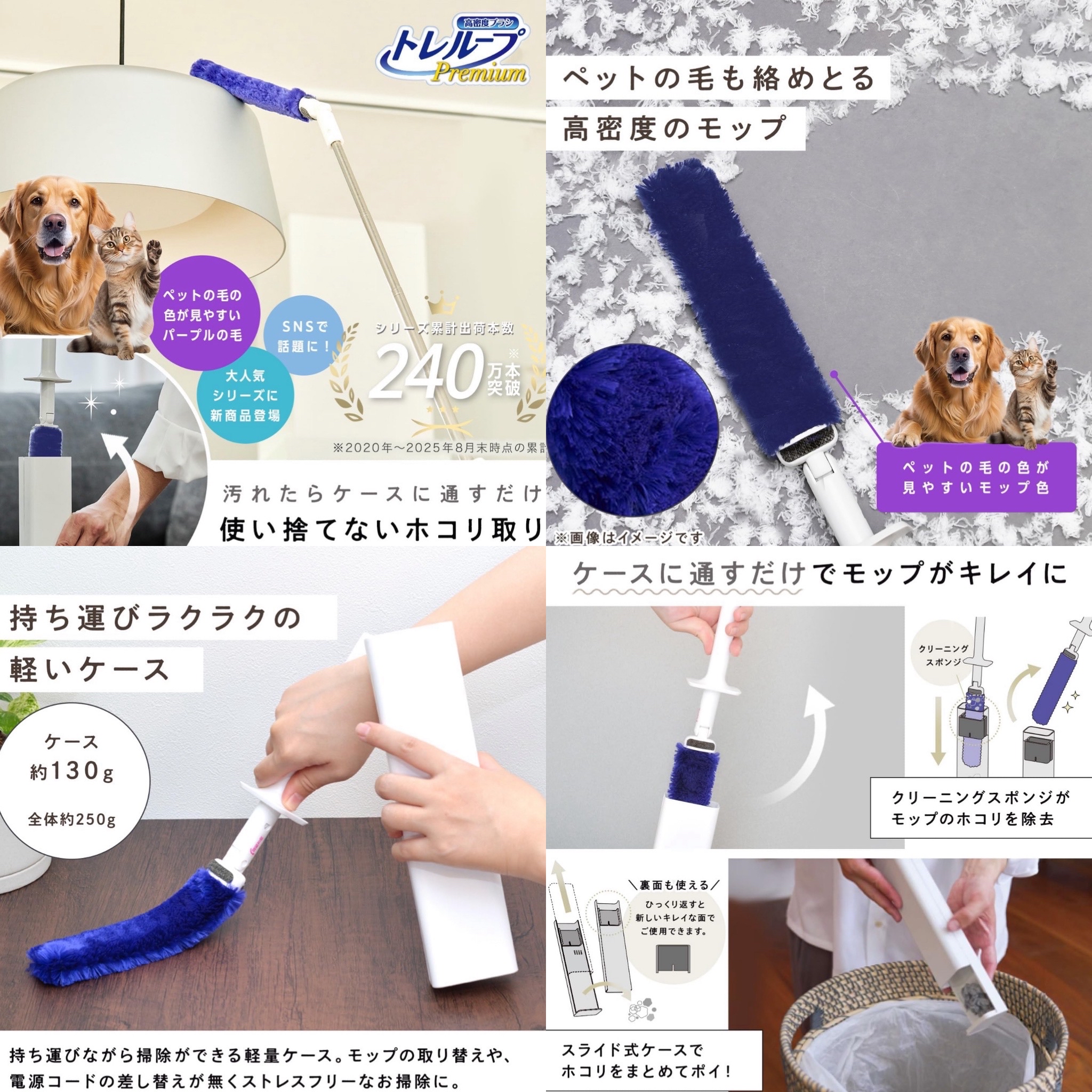 高密度ブラシ
トレループ
Premium

ペットの毛の色が見やすいパープルの毛

SNSで話題に！

大人気シリーズに新商品登場

シリーズ累計出荷本数
240万本突破※

※2020年〜2025年8月末時点の累計

汚れたらケースに通すだけ
使い捨てないホコリ取り

ペットの毛も絡めとる
高密度のモップ

ペットの毛の色が見やすいモップ色

※画像はイメージです

持ち運びラクラクの
軽いケース

ケース
約130g
全体約250g

持ち運びながら掃除ができる軽量ケース。モップの取り替えや、電源コードの差し替えが無くストレスフリーなお掃除に。

ケースに通すだけでモップがキレイに

クリーニングスポンジ

クリーニングスポンジがモップのホコリを除去

＼裏面も使える／
ひっくり返すと新しいキレイな面でご使用できます。

スライド式ケースでホコリをまとめてポイ！