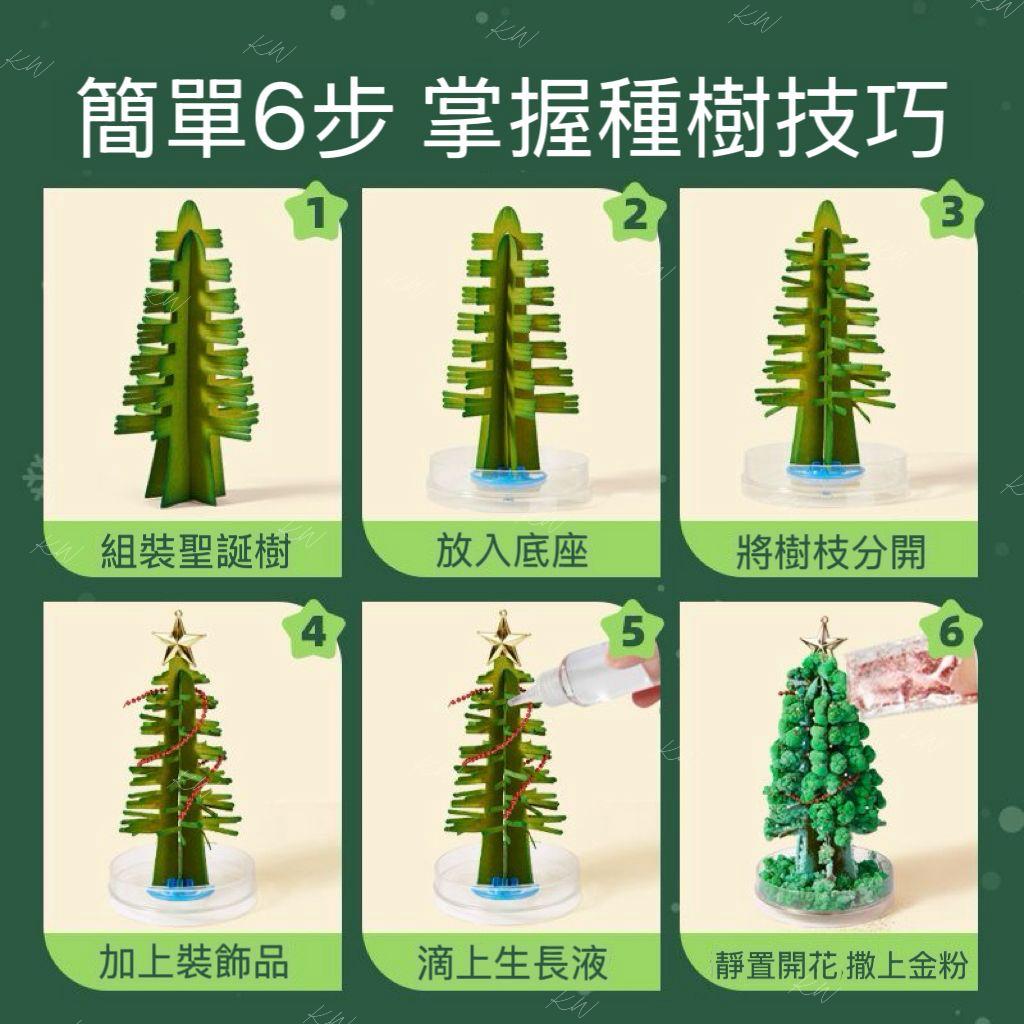 簡單6步 掌握種樹技巧

1
組裝聖誕樹

2
放入底座

3
將樹枝分開

4
加上裝飾品

5
滴上生長液

6
靜置開花 撒上金粉

KW