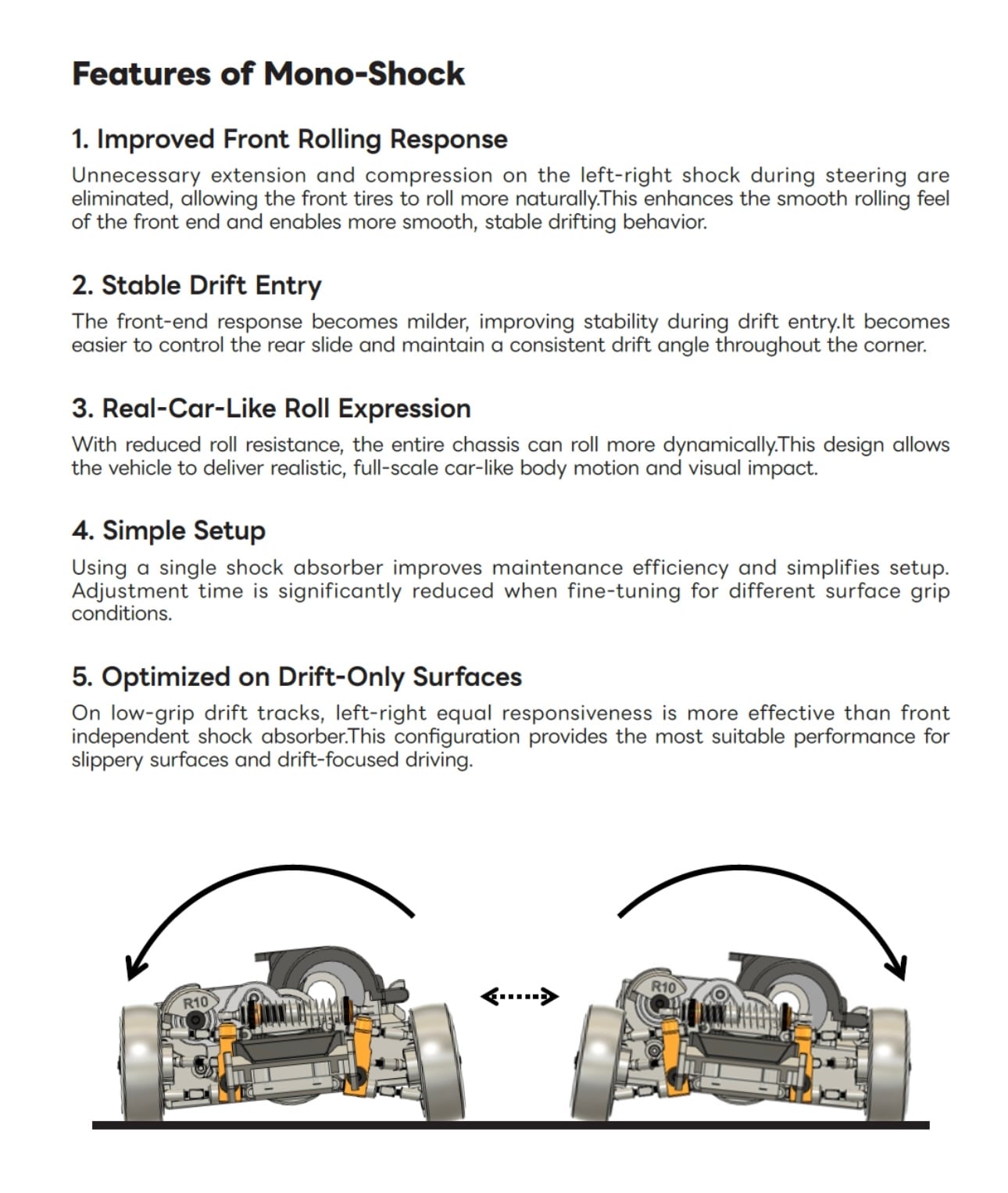 Features of Mono-Shock

1. Improved Front Rolling Response

Unnecessary extension and compression on the left-right shock during steering are eliminated, allowing the front tires to roll more naturally.This enhances the smooth rolling feel of the front end and enables more smooth, stable drifting behavior.

2. Stable Drift Entry

The front-end response becomes milder, improving stability during drift entry.It becomes easier to control the rear slide and maintain a consistent drift angle throughout the corner.

3. Real-Car-Like Roll Expression

With reduced roll resistance, the entire chassis can roll more dynamically.This design allows the vehicle to deliver realistic, full-scale car-like body motion and visual impact.

4. Simple Setup

Using a single shock absorber improves maintenance efficiency and simplifies setup. Adjustment time is significantly reduced when fine-tuning for different surface grip conditions.

5. Optimized on Drift-Only Surfaces

On low-grip drift tracks, left-right equal responsiveness is more effective than front independent shock absorber.This configuration provides the most suitable performance for slippery surfaces and drift-focused driving.

R10

R10