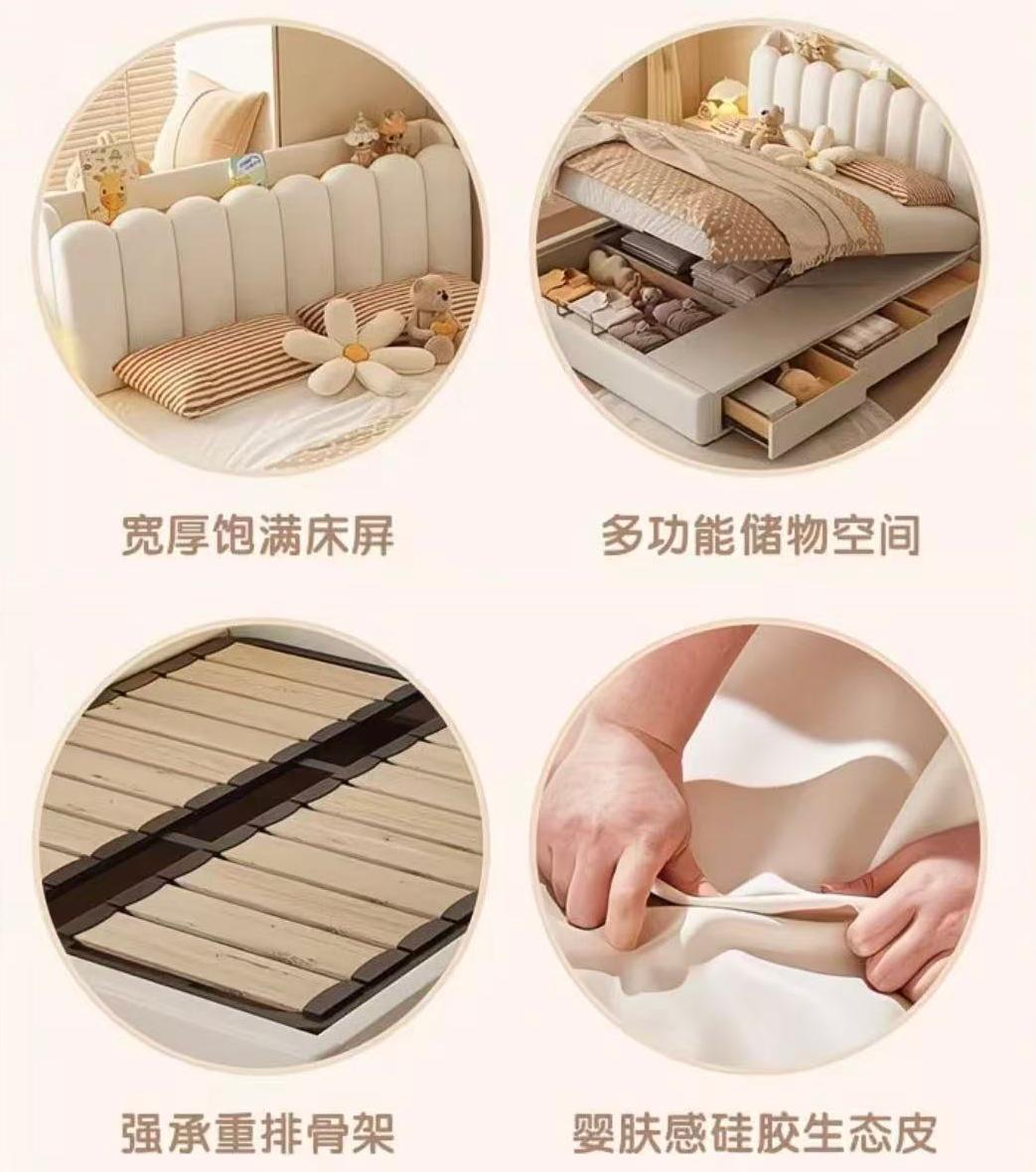 宽厚饱满床屏

多功能储物空间

强承重排骨架

婴肤感硅胶生态皮