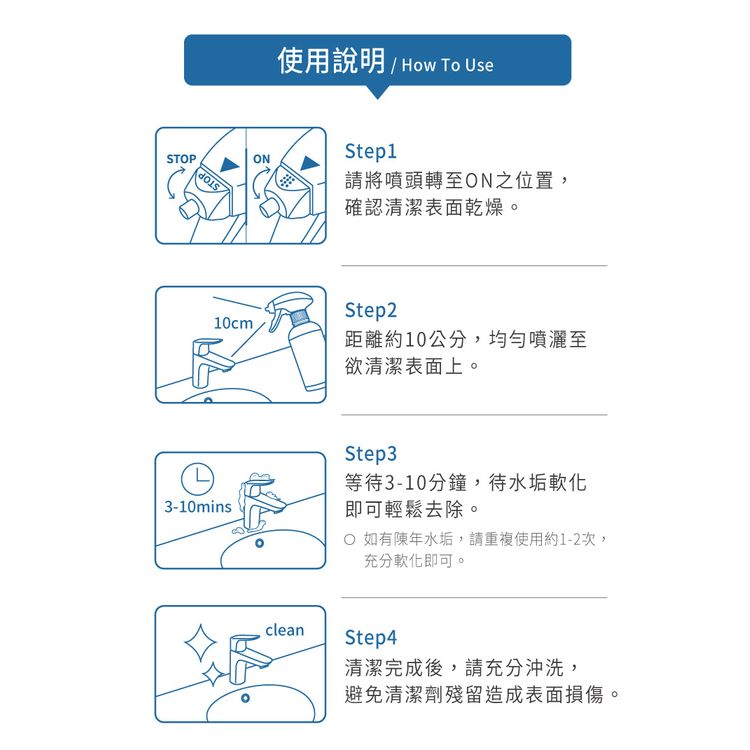 使用說明 / How To Use

STOP
STOP
ON

Step1
請將噴頭轉至ON之位置，確認清潔表面乾燥。

10cm

Step2
距離約10公分，均勻噴灑至欲清潔表面上。

3-10mins

Step3
等待3-10分鐘，待水垢軟化即可輕鬆去除。

○ 如有陳年水垢，請重複使用約1-2次，充分軟化即可。

clean

Step4
清潔完成後，請充分沖洗，避免清潔劑殘留造成表面損傷。