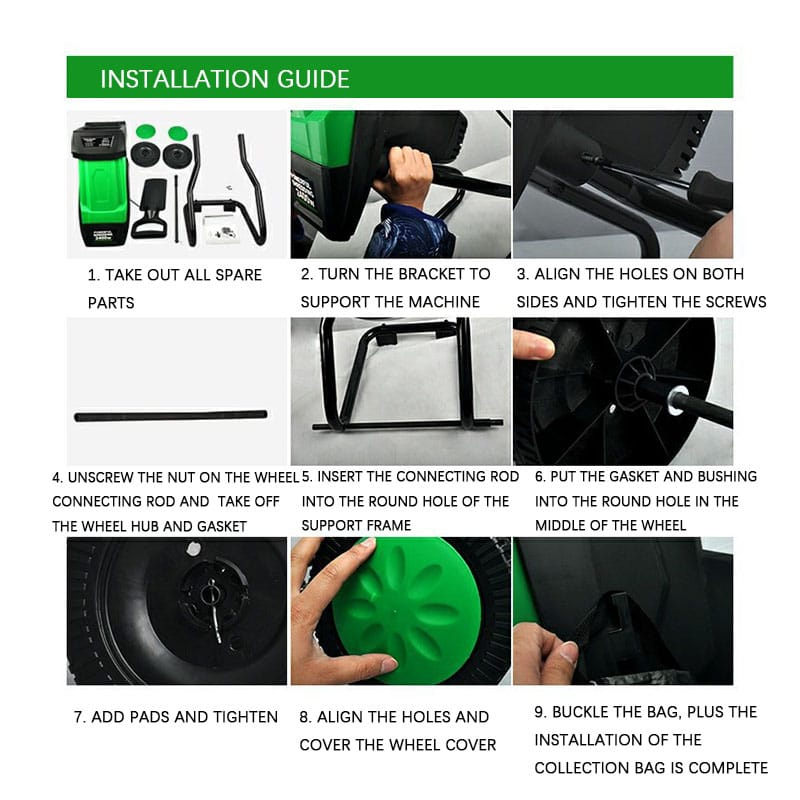 INSTALLATION GUIDE

1. TAKE OUT ALL SPARE PARTS

2. TURN THE BRACKET TO SUPPORT THE MACHINE

3. ALIGN THE HOLES ON BOTH SIDES AND TIGHTEN THE SCREWS

4. UNSCREW THE NUT ON THE WHEEL CONNECTING ROD AND TAKE OFF THE WHEEL HUB AND GASKET

5. INSERT THE CONNECTING ROD INTO THE ROUND HOLE OF THE SUPPORT FRAME

6. PUT THE GASKET AND BUSHING INTO THE ROUND HOLE IN THE MIDDLE OF THE WHEEL

7. ADD PADS AND TIGHTEN

8. ALIGN THE HOLES AND COVER THE WHEEL COVER

9. BUCKLE THE BAG, PLUS THE INSTALLATION OF THE COLLECTION BAG IS COMPLETE