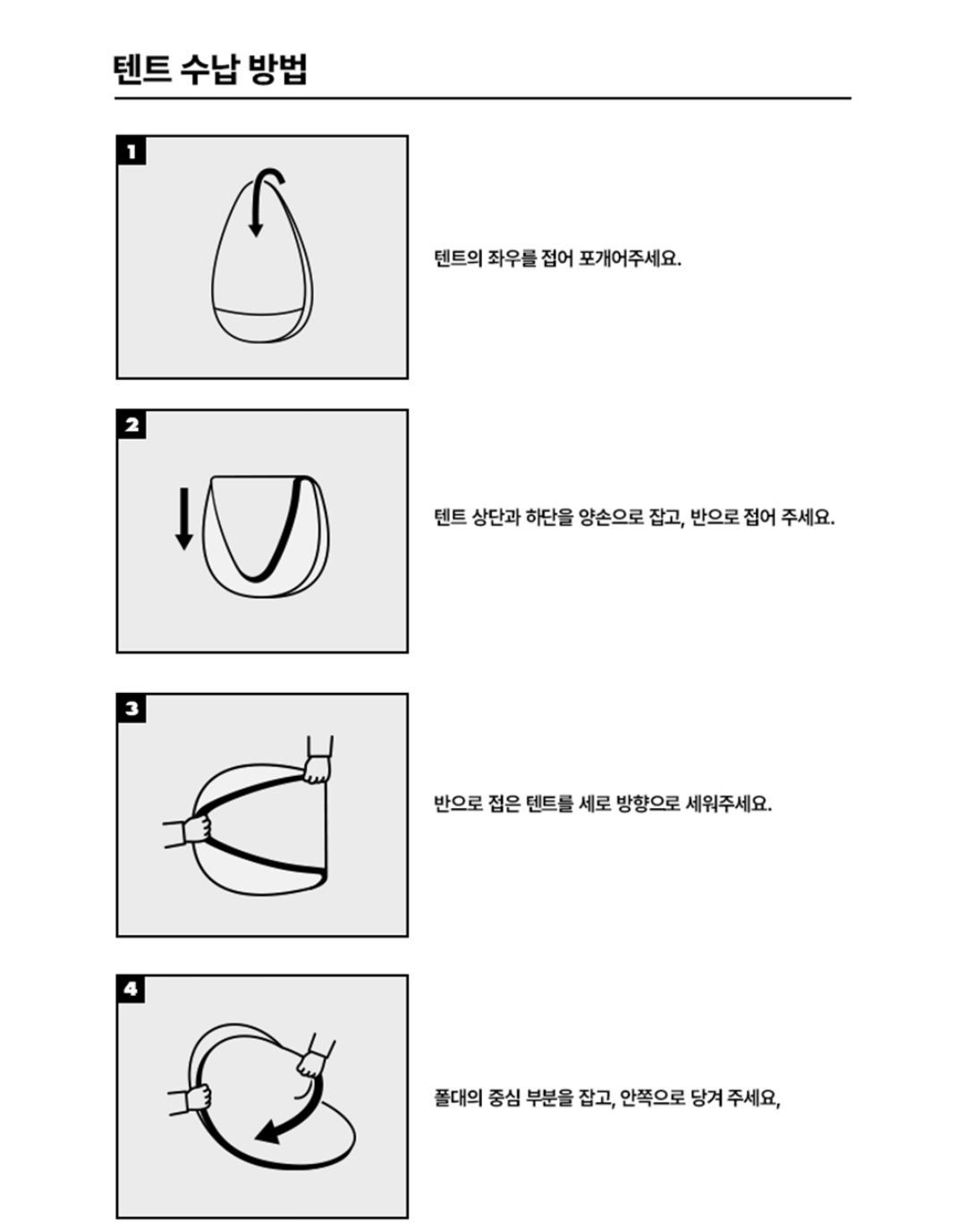 텐트 수납 방법

1

텐트의 좌우를 접어 포개어주세요.

2

텐트 상단과 하단을 양손으로 잡고, 반으로 접어 주세요.

3

반으로 접은 텐트를 세로 방향으로 세워주세요.

4

폴대의 중심 부분을 잡고, 안쪽으로 당겨 주세요,