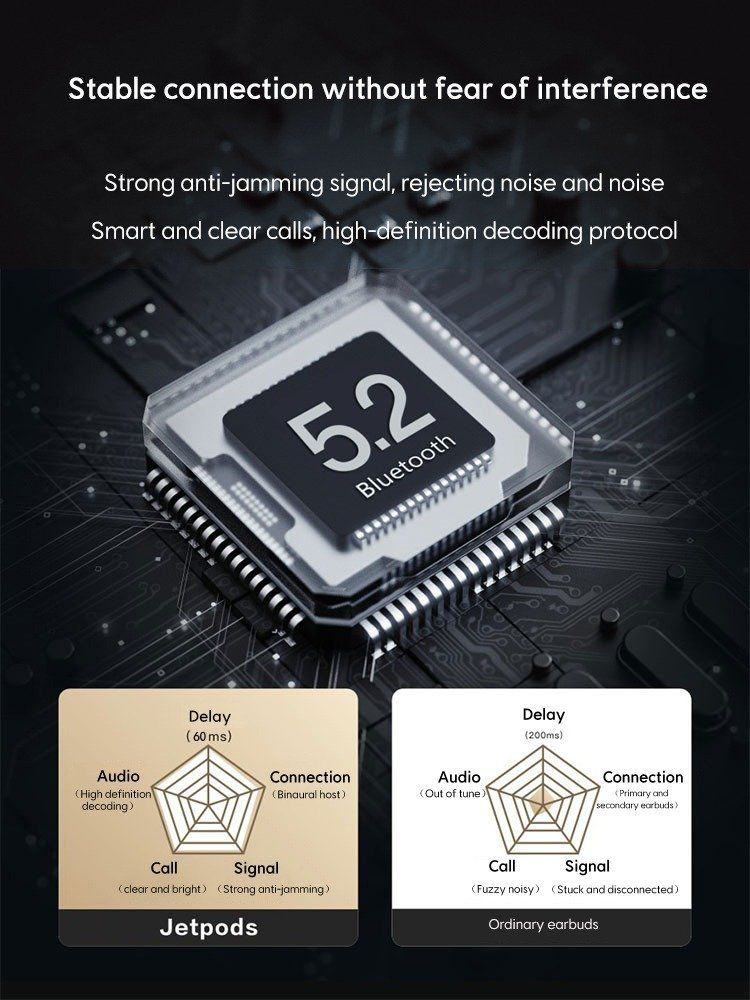 Stable connection without fear of interference

Strong anti-jamming signal, rejecting noise and noise

Smart and clear calls, high-definition decoding protocol

5.2
Bluetooth

Delay
(60ms)
Audio
(High definition decoding)
Connection
(Binaural host)
Call
(clear and bright)
Signal
(Strong anti-jamming)
Jetpods

Delay
(200ms)
Audio
(Out of tune)
Connection
(Primary and secondary earbuds)
Call
(Fuzzy noisy)
Signal
(Stuck and disconnected)
Ordinary earbuds