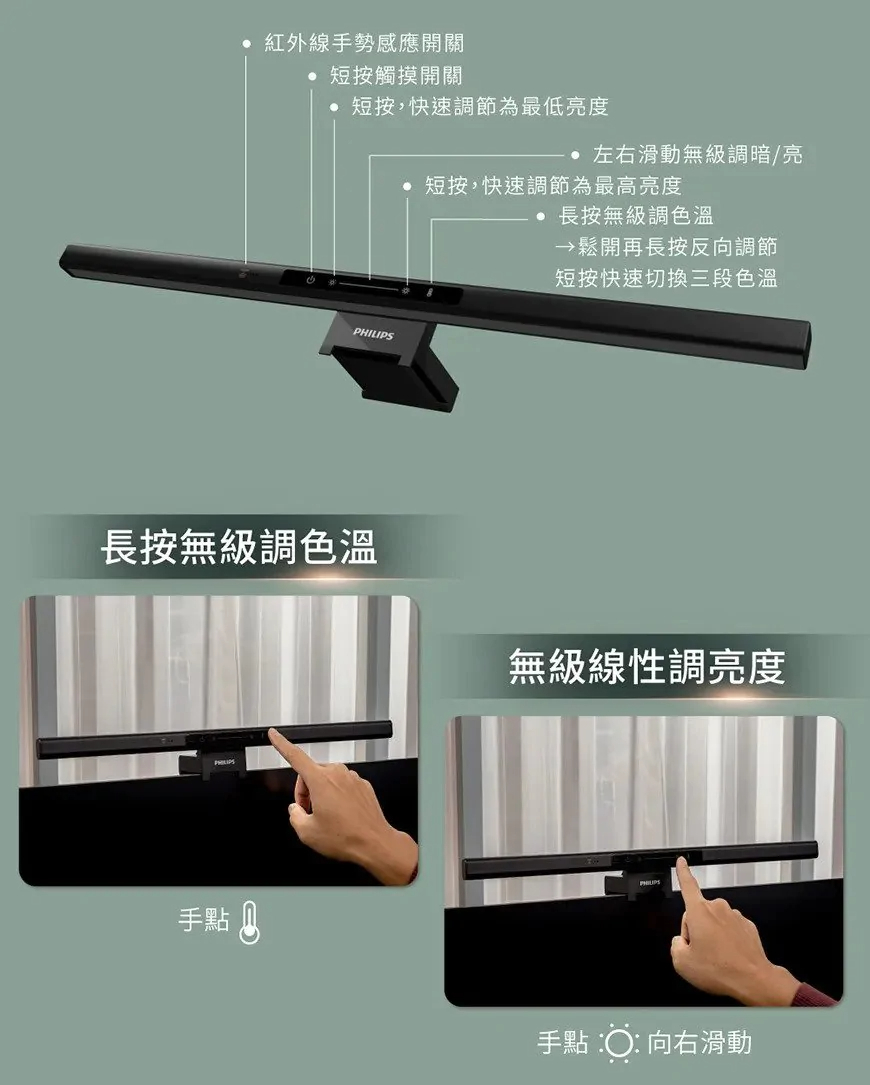 紅外線手勢感應開關
短按觸摸開關
短按，快速調節為最低亮度
左右滑動無級調暗/亮
短按，快速調節為最高亮度
長按無級調色溫
→鬆開再長按反向調節
短按快速切換三段色溫

PHILIPS

長按無級調色溫

PHILIPS

手點

無級線性調亮度

PHILIPS

手點 向右滑動