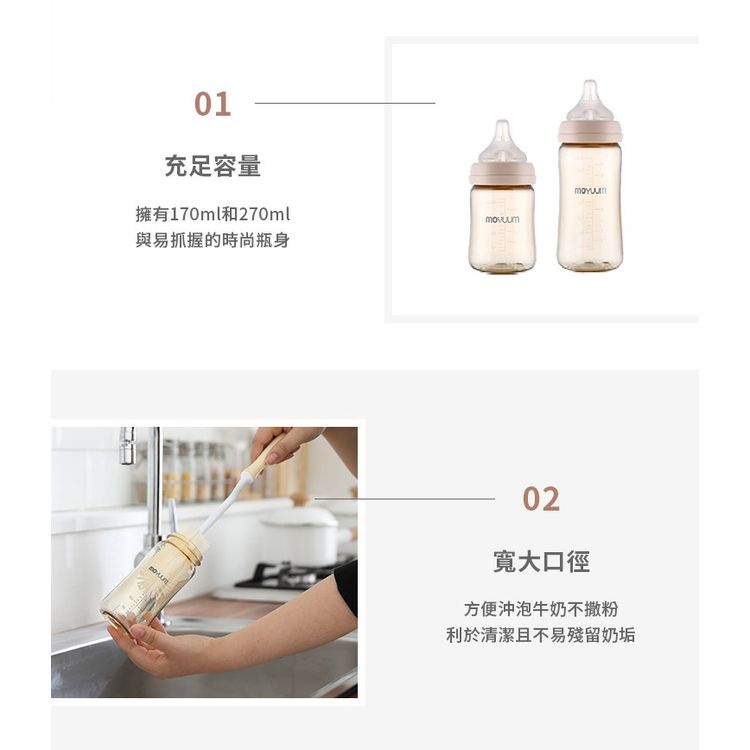 01

充足容量

擁有170ml和270ml
與易抓握的時尚瓶身

moyuum

moyuum

moyuum

02

寬大口徑

方便沖泡牛奶不撒粉
利於清潔且不易殘留奶垢