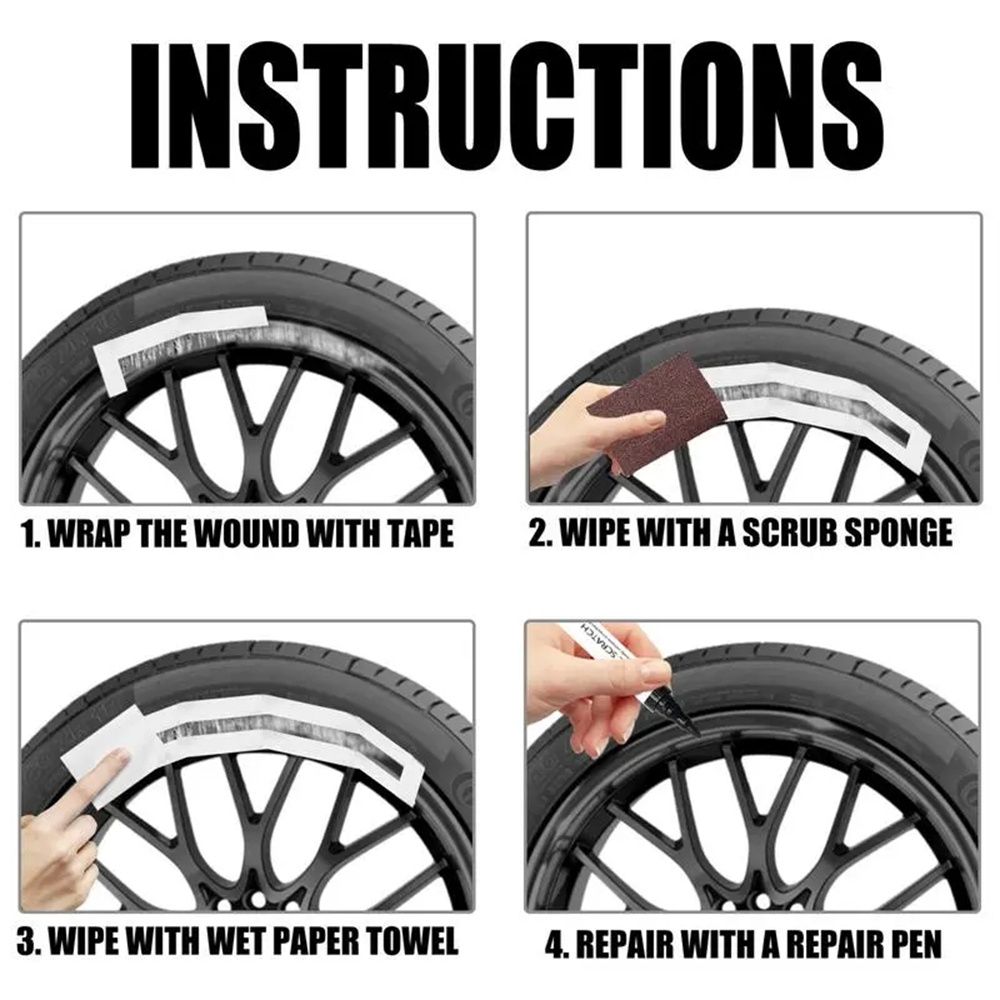 INSTRUCTIONS

1. WRAP THE WOUND WITH TAPE

2. WIPE WITH A SCRUB SPONGE

3. WIPE WITH WET PAPER TOWEL

SCRATCH

4. REPAIR WITH A REPAIR PEN