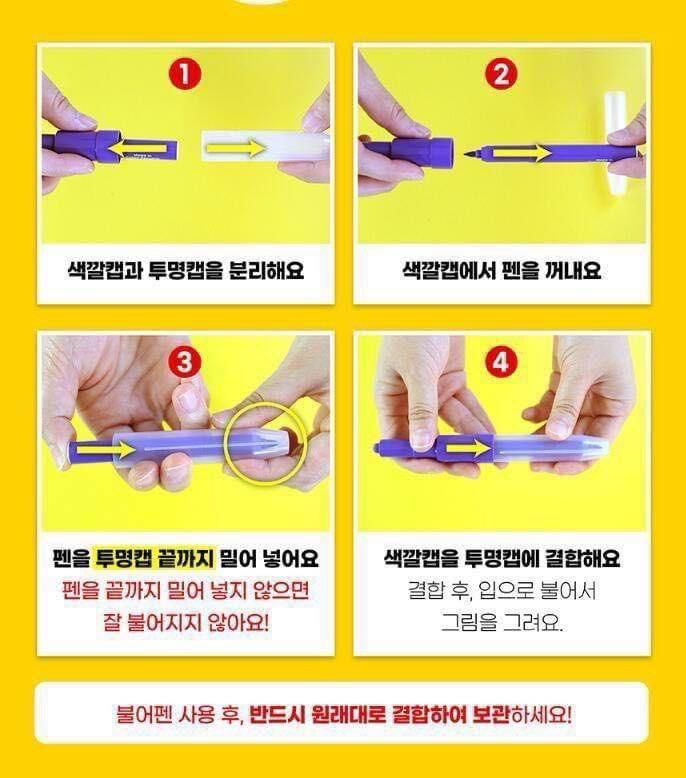 1

색깔캡과 투명캡을 분리해요

2

색깔캡에서 펜을 꺼내요

3

펜을 투명캡 끝까지 밀어 넣어요
펜을 끝까지 밀어 넣지 않으면
잘 불어지지 않아요!

4

색깔캡을 투명캡에 결합해요
결합 후, 입으로 불어서
그림을 그려요.

불어펜 사용 후, 반드시 원래대로 결합하여 보관하세요!