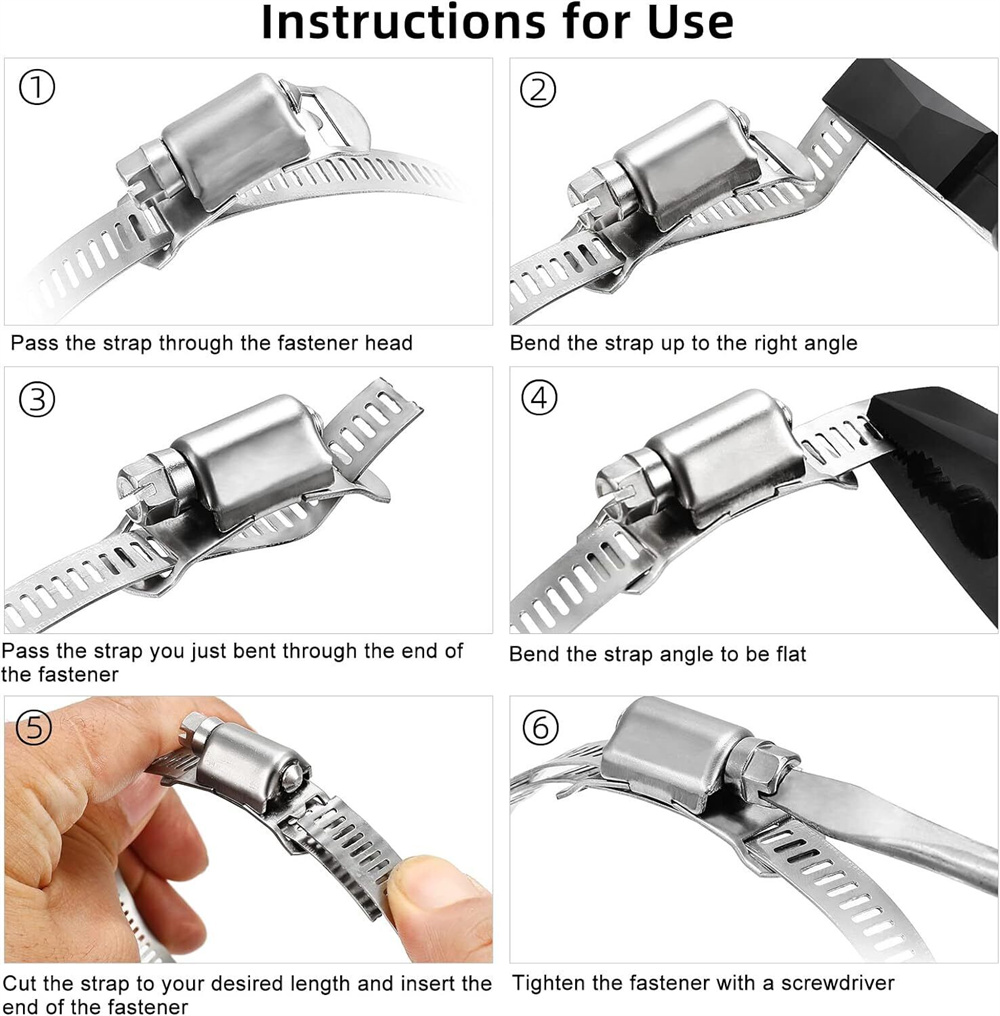 Instructions for Use

①

Pass the strap through the fastener head

②

Bend the strap up to the right angle

③

Pass the strap you just bent through the end of the fastener

④

Bend the strap angle to be flat

⑤

Cut the strap to your desired length and insert the end of the fastener

⑥

Tighten the fastener with a screwdriver