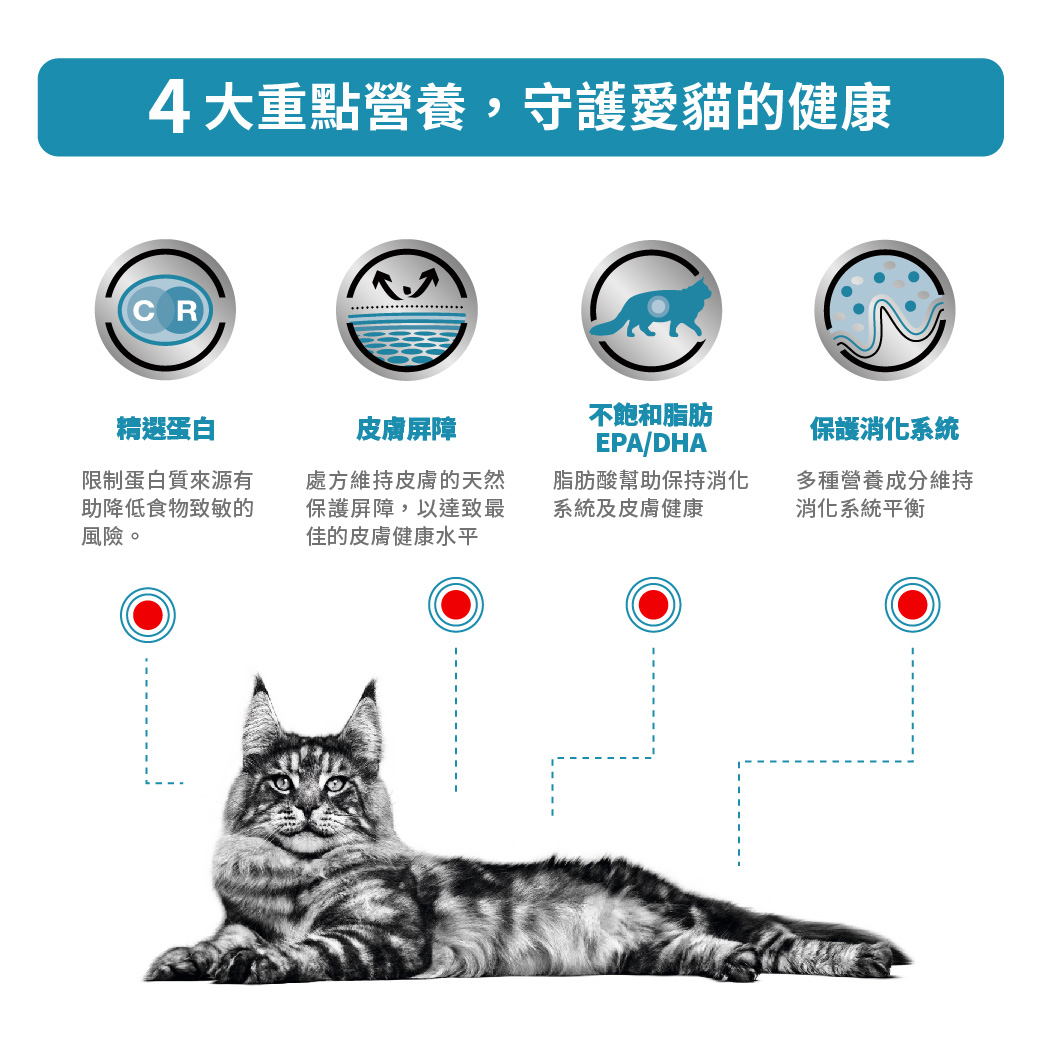 4 大重點營養，守護愛貓的健康

C R

精選蛋白

限制蛋白質來源有助降低食物致敏的風險。

皮膚屏障

處方維持皮膚的天然保護屏障，以達致最佳的皮膚健康水平

不飽和脂肪 EPA/DHA

脂肪酸幫助保持消化系統及皮膚健康

保護消化系統

多種營養成分維持消化系統平衡