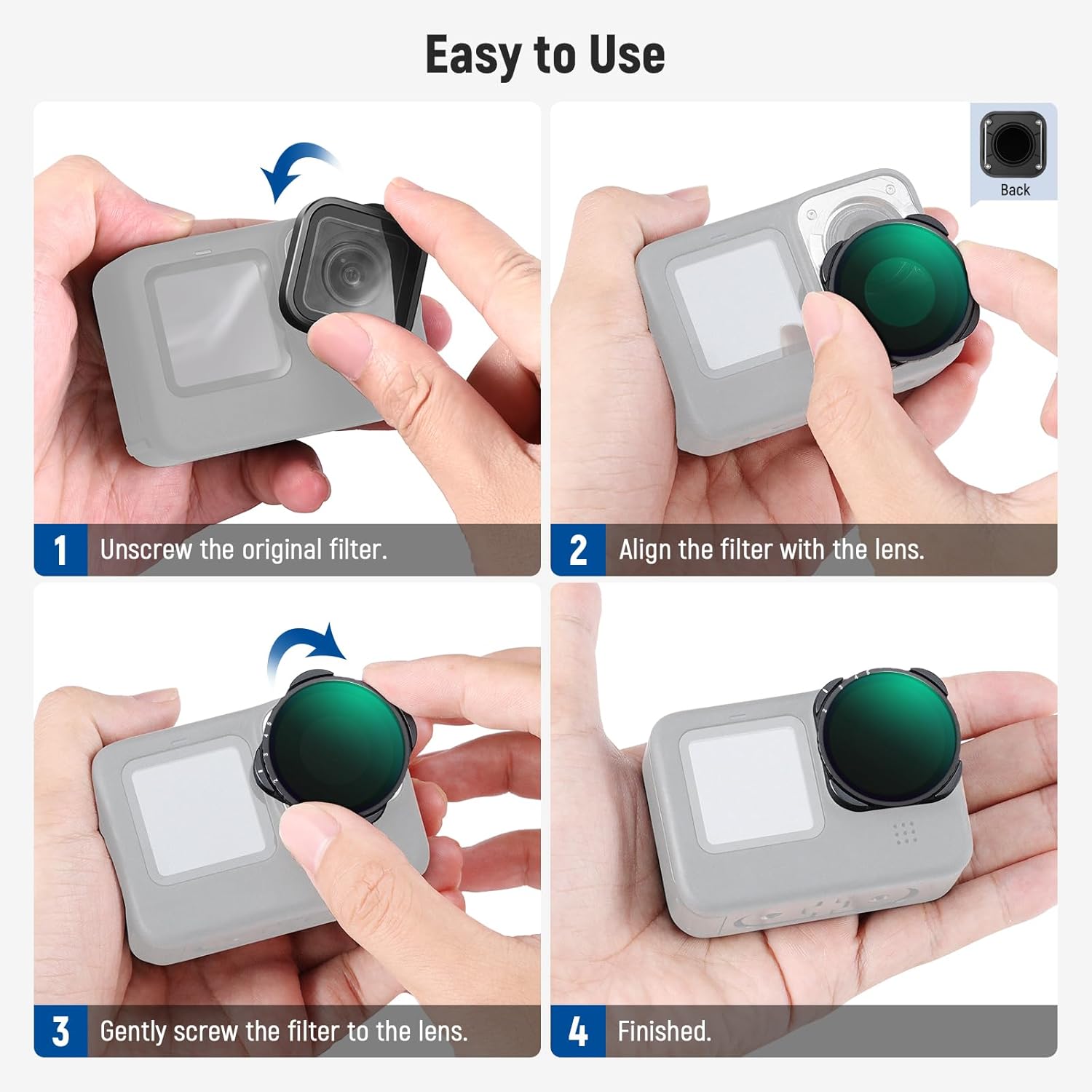 Easy to Use

Back

1 Unscrew the original filter.

2 Align the filter with the lens.

3 Gently screw the filter to the lens.

4 Finished.