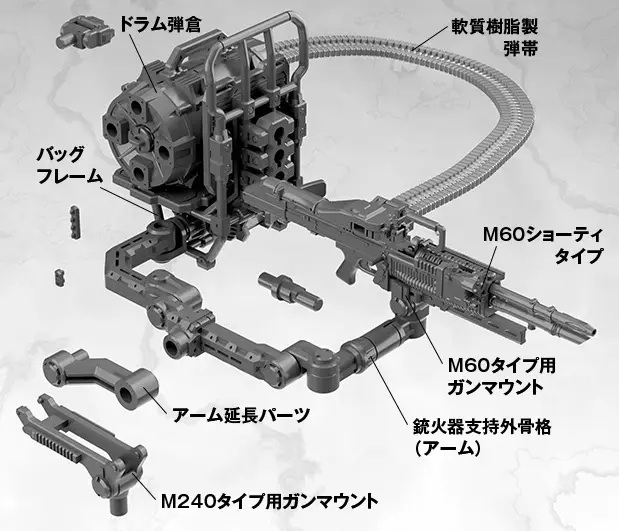 ドラム弾倉

軟質樹脂製
弾帯

バッグ
フレーム

M60ショーティ
タイプ

M60タイプ用
ガンマウント

アーム延長パーツ

銃火器支持外骨格
（アーム）

M240タイプ用ガンマウント