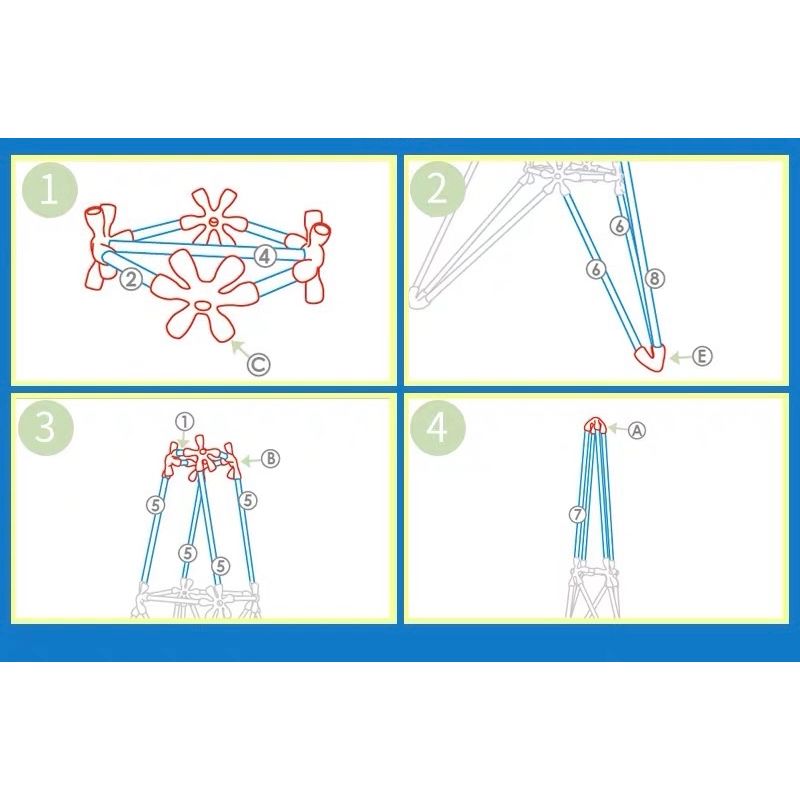 1
4
2
C

2
6
6
8
E

3
1
B
5
5
5
5

4
A
7