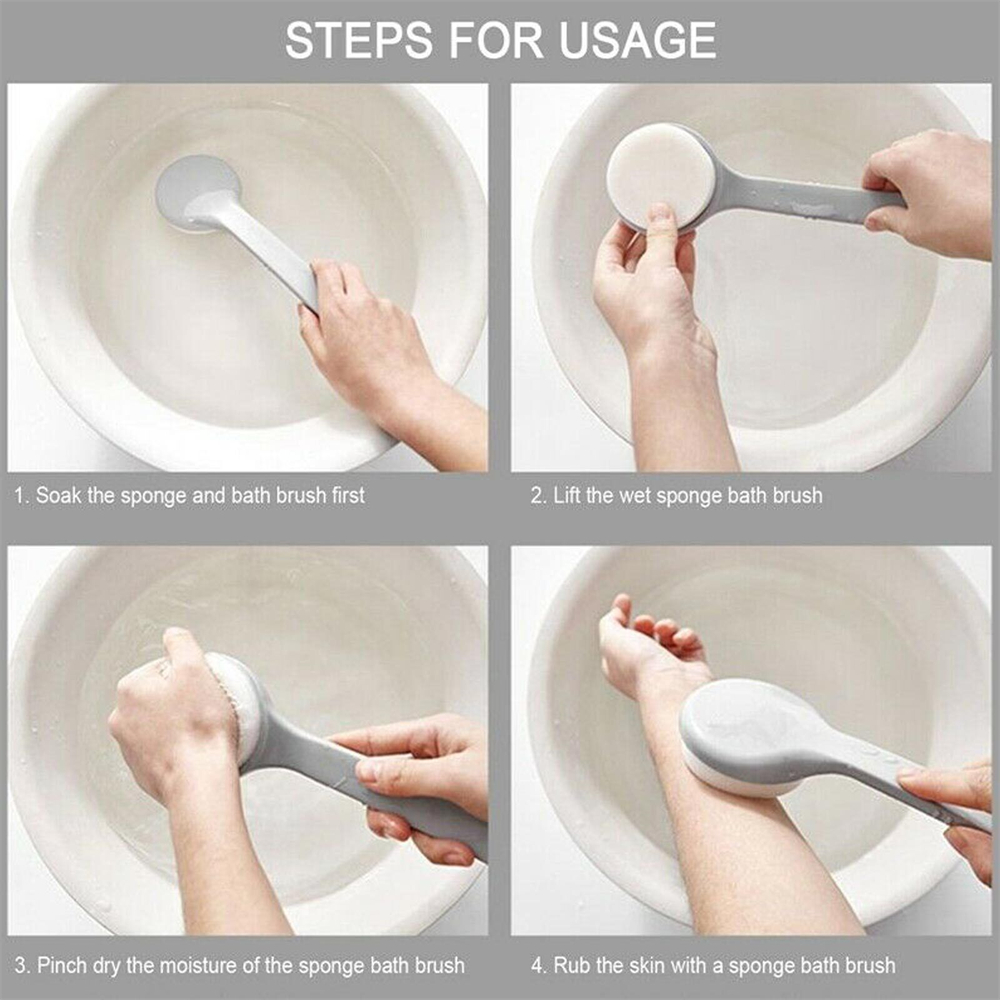 STEPS FOR USAGE

1. Soak the sponge and bath brush first

2. Lift the wet sponge bath brush

3. Pinch dry the moisture of the sponge bath brush

4. Rub the skin with a sponge bath brush