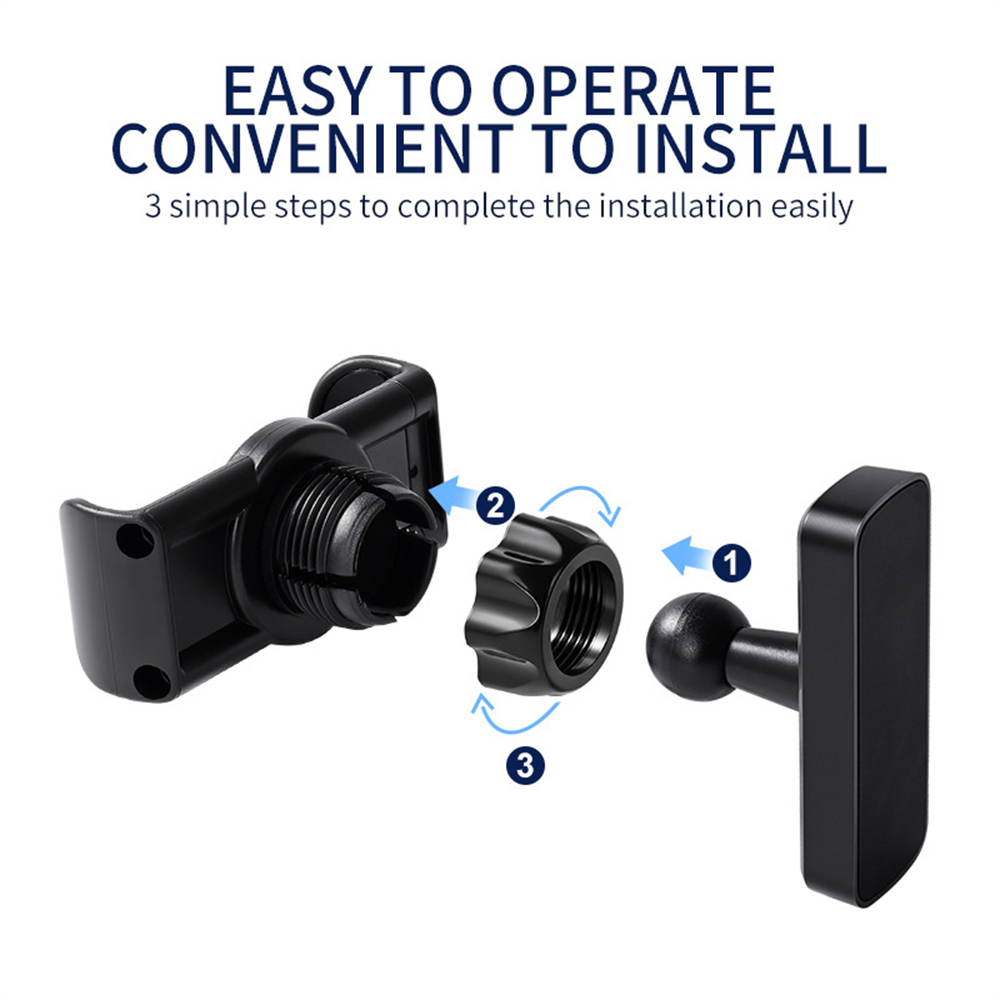 EASY TO OPERATE
CONVENIENT TO INSTALL
3 simple steps to complete the installation easily

2

1

3