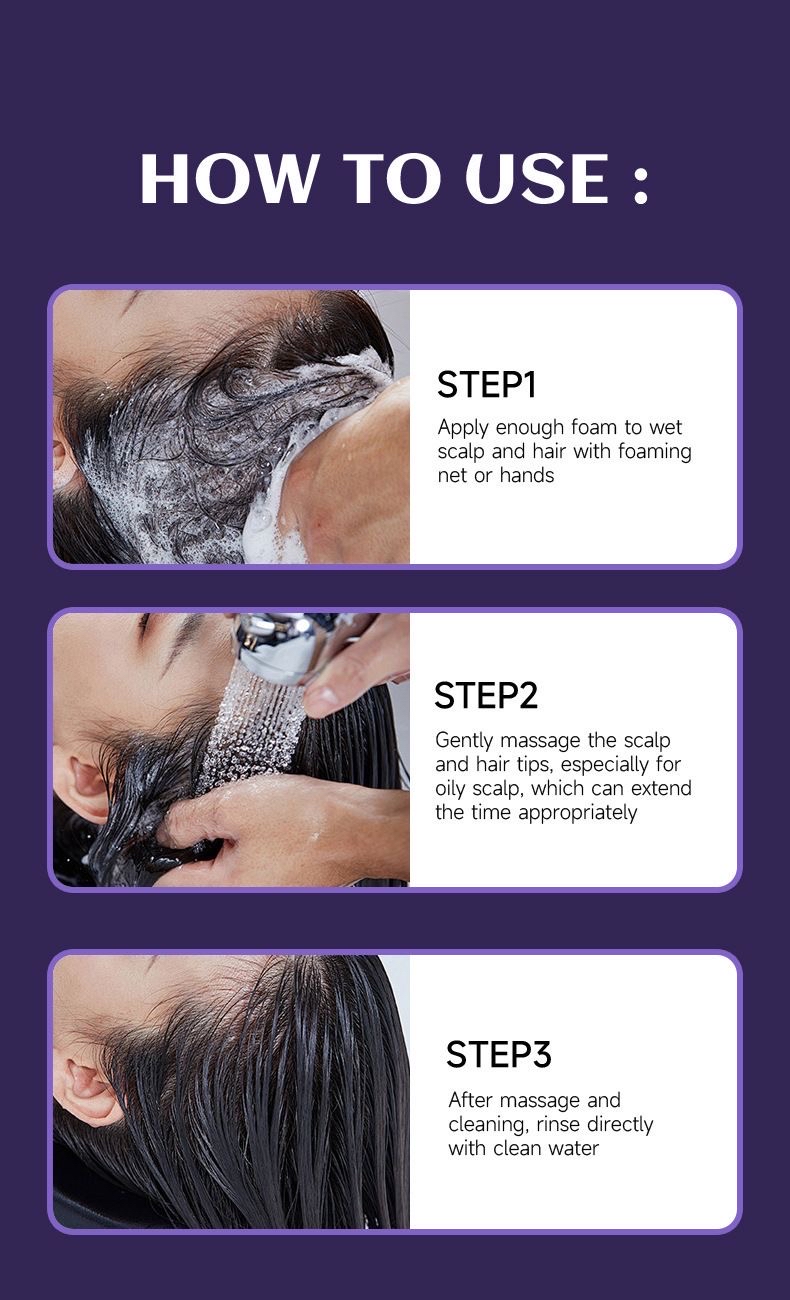 HOW TO USE :

STEP1

Apply enough foam to wet scalp and hair with foaming net or hands

STEP2

Gently massage the scalp and hair tips, especially for oily scalp, which can extend the time appropriately

STEP3

After massage and cleaning, rinse directly with clean water