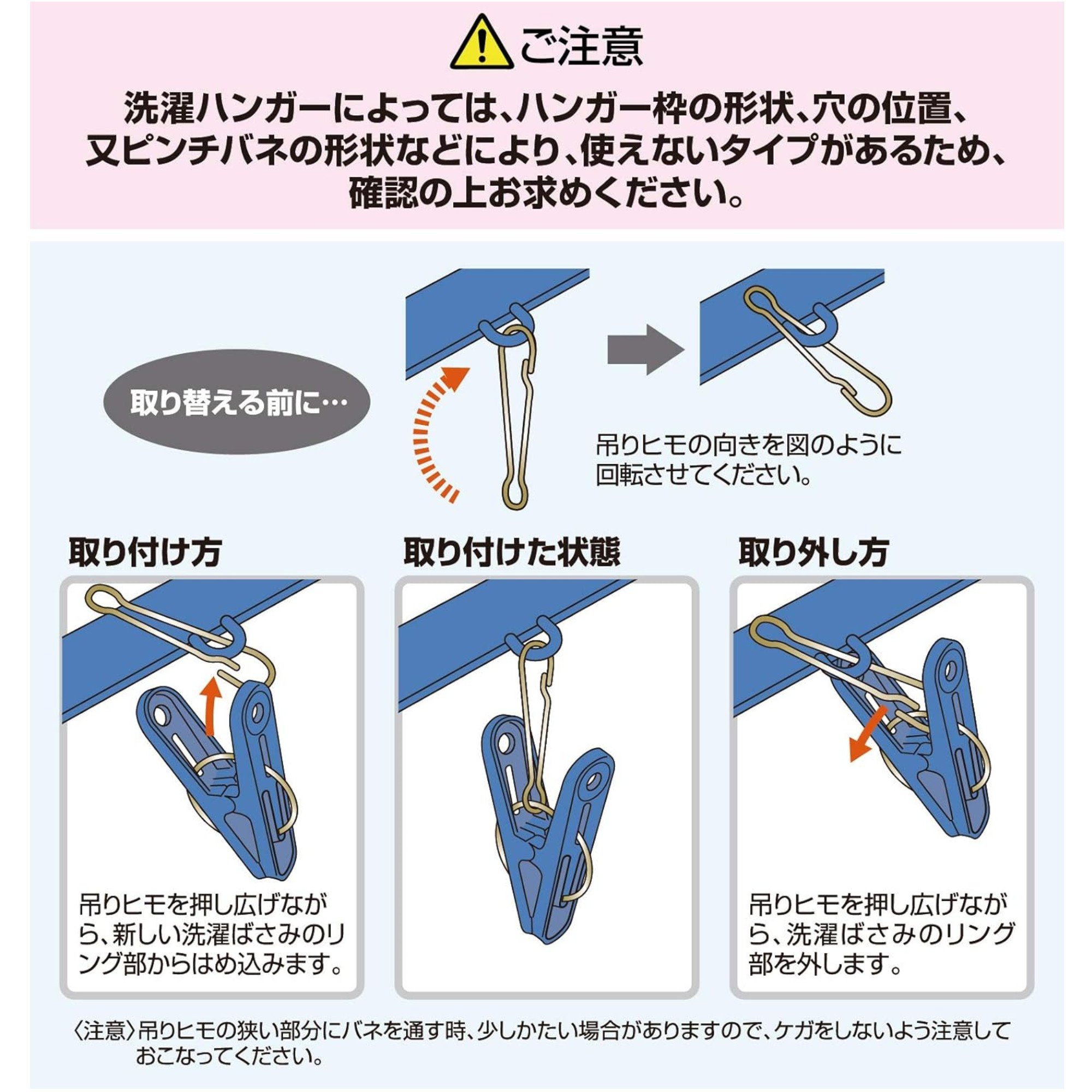 ご注意

洗濯ハンガーによっては、ハンガー枠の形状、穴の位置、又ピンチバネの形状などにより、使えないタイプがあるため、確認の上お求めください。

取り替える前に…

吊りヒモの向きを図のように回転させてください。

取り付け方

吊りヒモを押し広げながら、新しい洗濯ばさみのリング部からはめ込みます。

取り付けた状態

取り外し方

吊りヒモを押し広げながら、洗濯ばさみのリング部を外します。

〈注意〉吊りヒモの狭い部分にバネを通す時、少しかたい場合がありますので、ケガをしないよう注意しておこなってください。