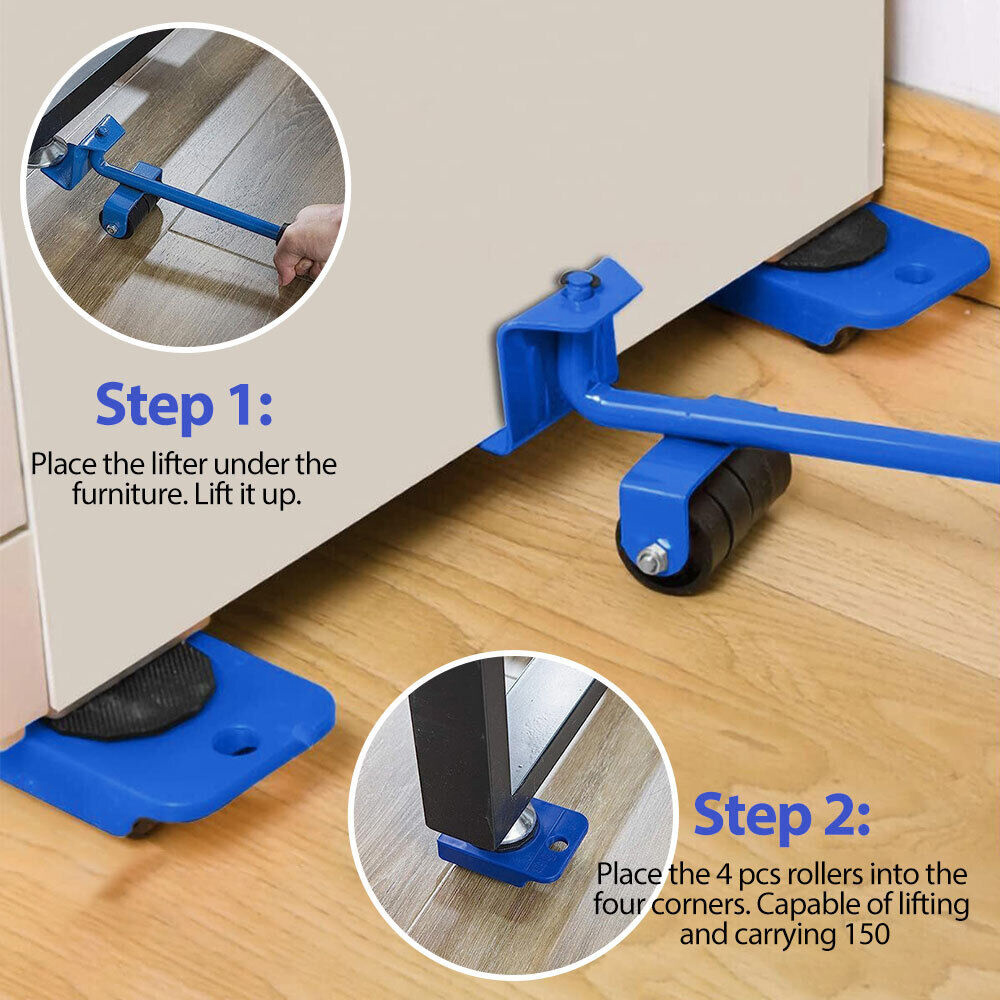 Step 1:

Place the lifter under the furniture. Lift it up.

Step 2:

Place the 4 pcs rollers into the four corners. Capable of lifting and carrying 150